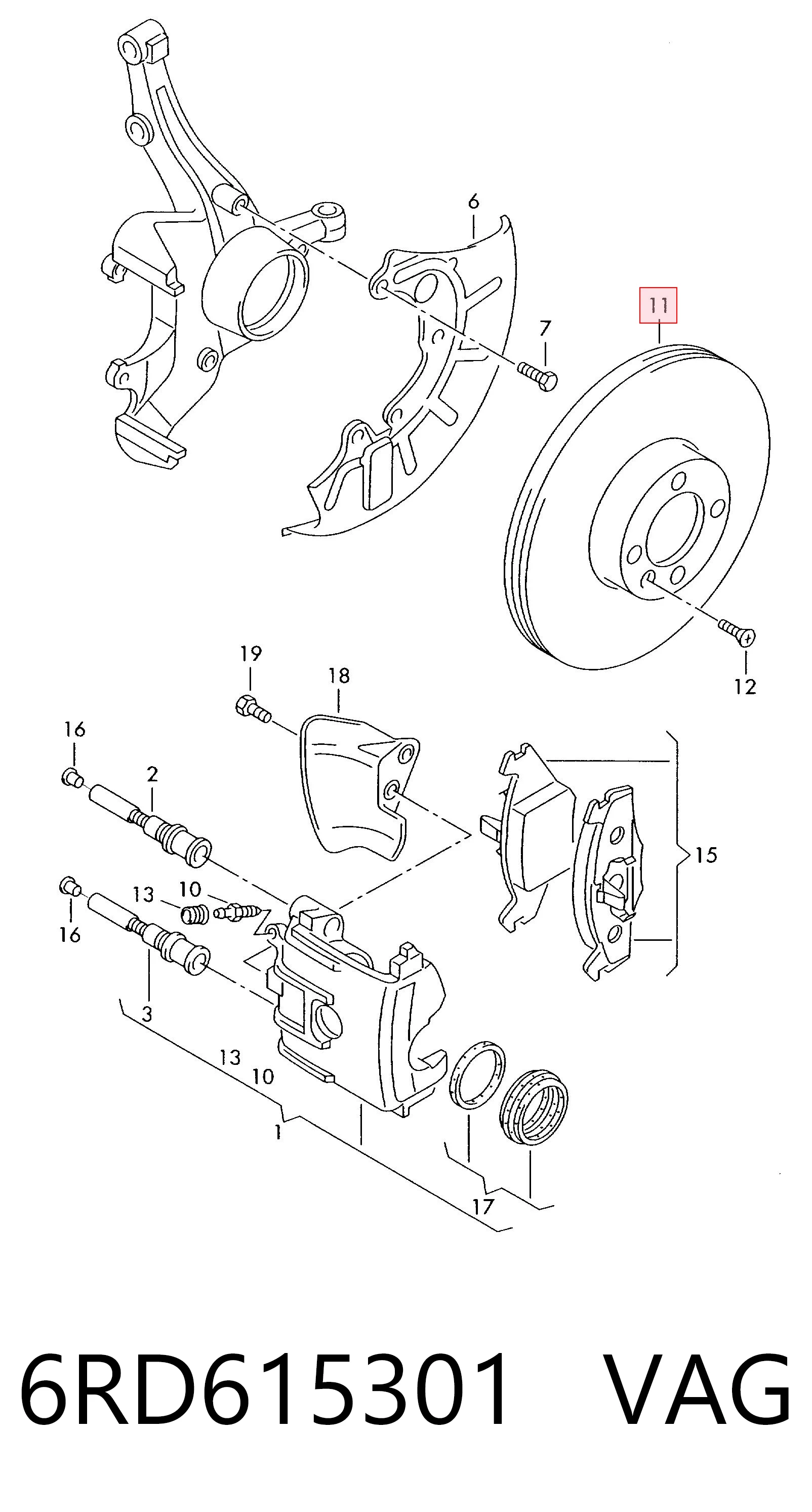 6
11
7
12
19
18
16
2
15
13
10
16
3
13
10
1
17

6RD615301 VAG