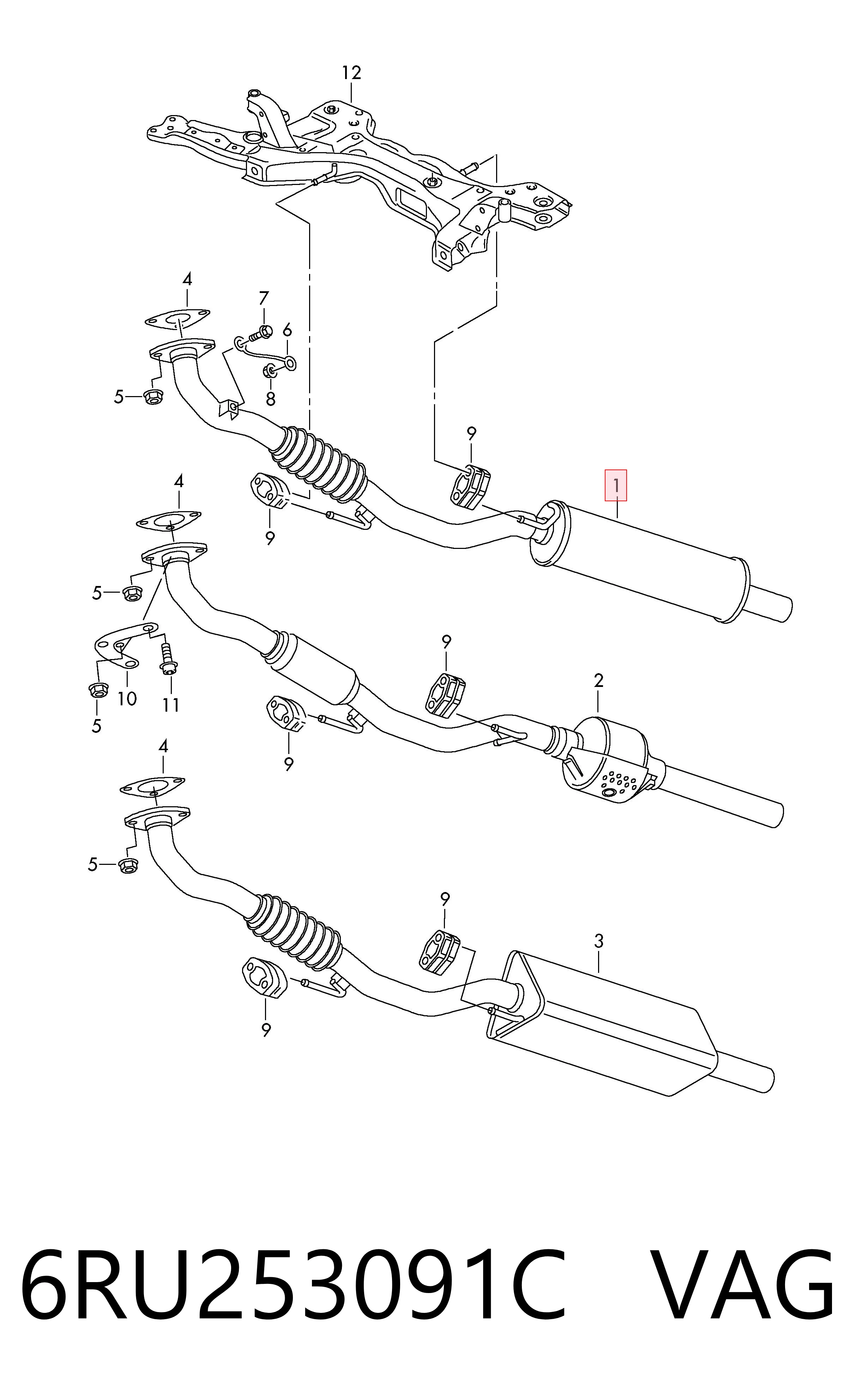 12

4

7

6

5

8

9

1

4

9

5

9

2

10

11

5

9

4

5

9

3

9

6RU253091C VAG