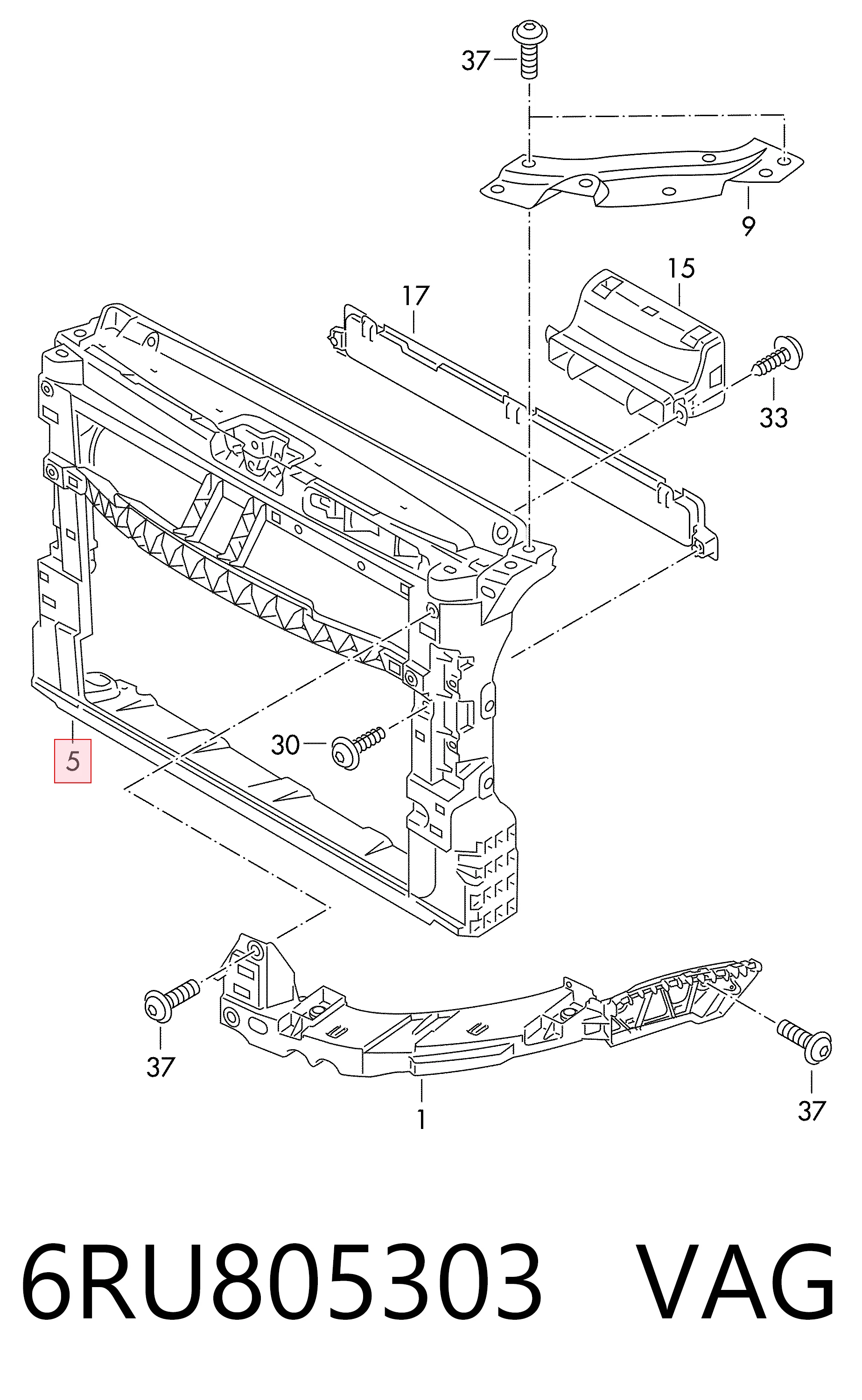 37

9

15

17

33

30

5

37

1

37

6RU805303 VAG