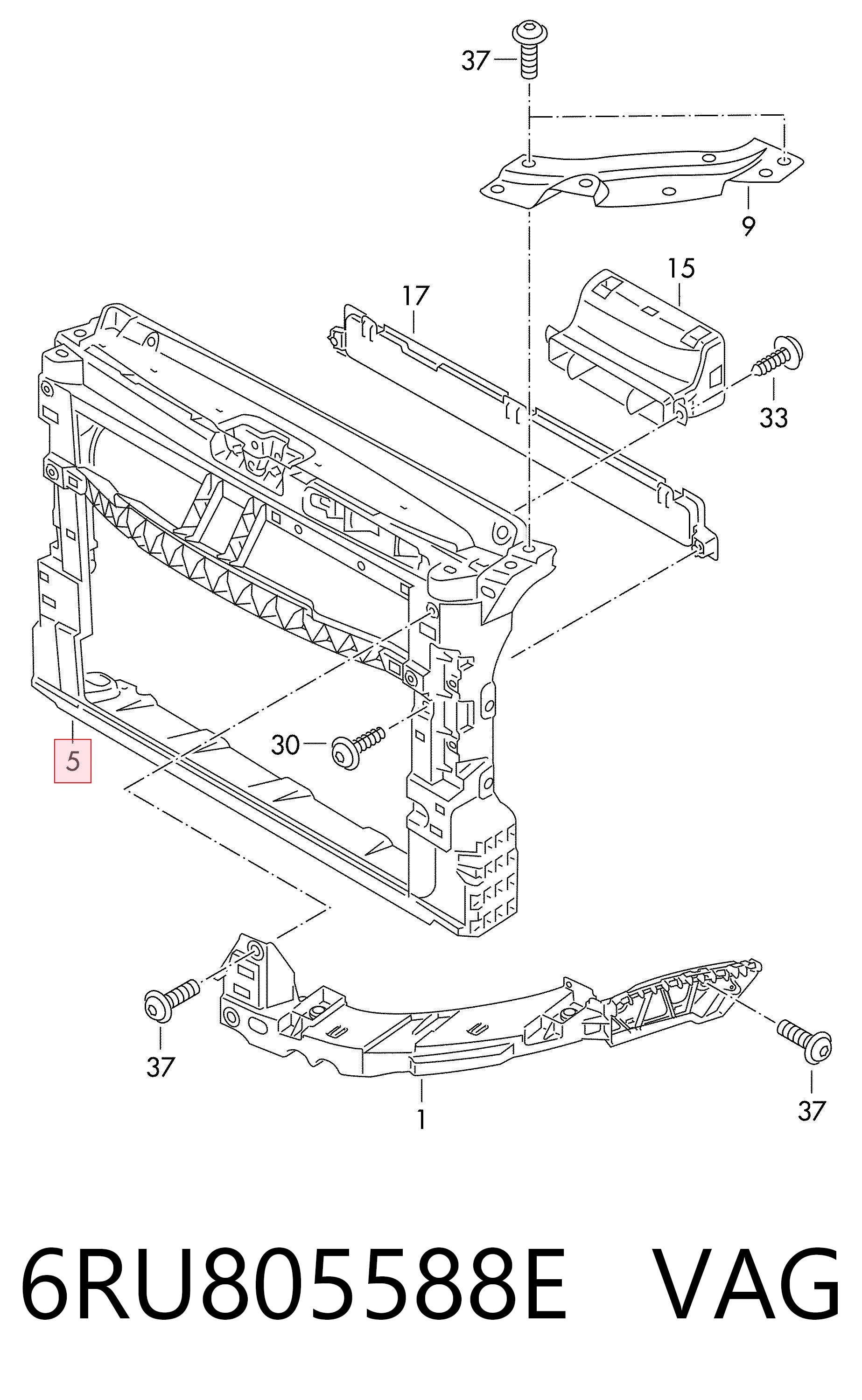 37
9
15
17
33
30
5
37
1
37
6RU805588E VAG