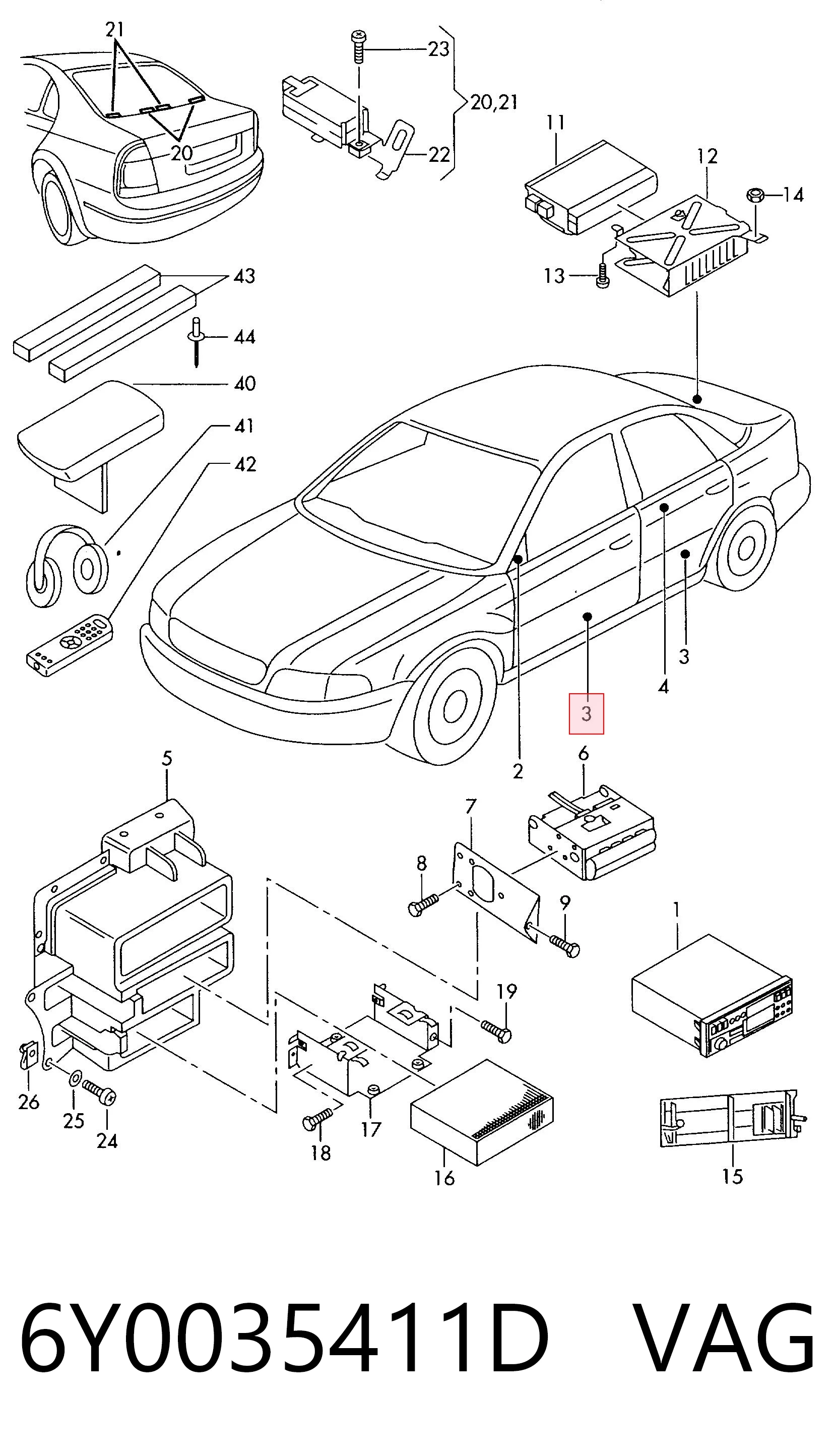 21
23
20,21
20
22
11
12
14
13
43
44
40
41
42
3
4
3
2
5
6
7
8
9
1
19
26
25
24
18
17
16
15

6Y0035411D VAG