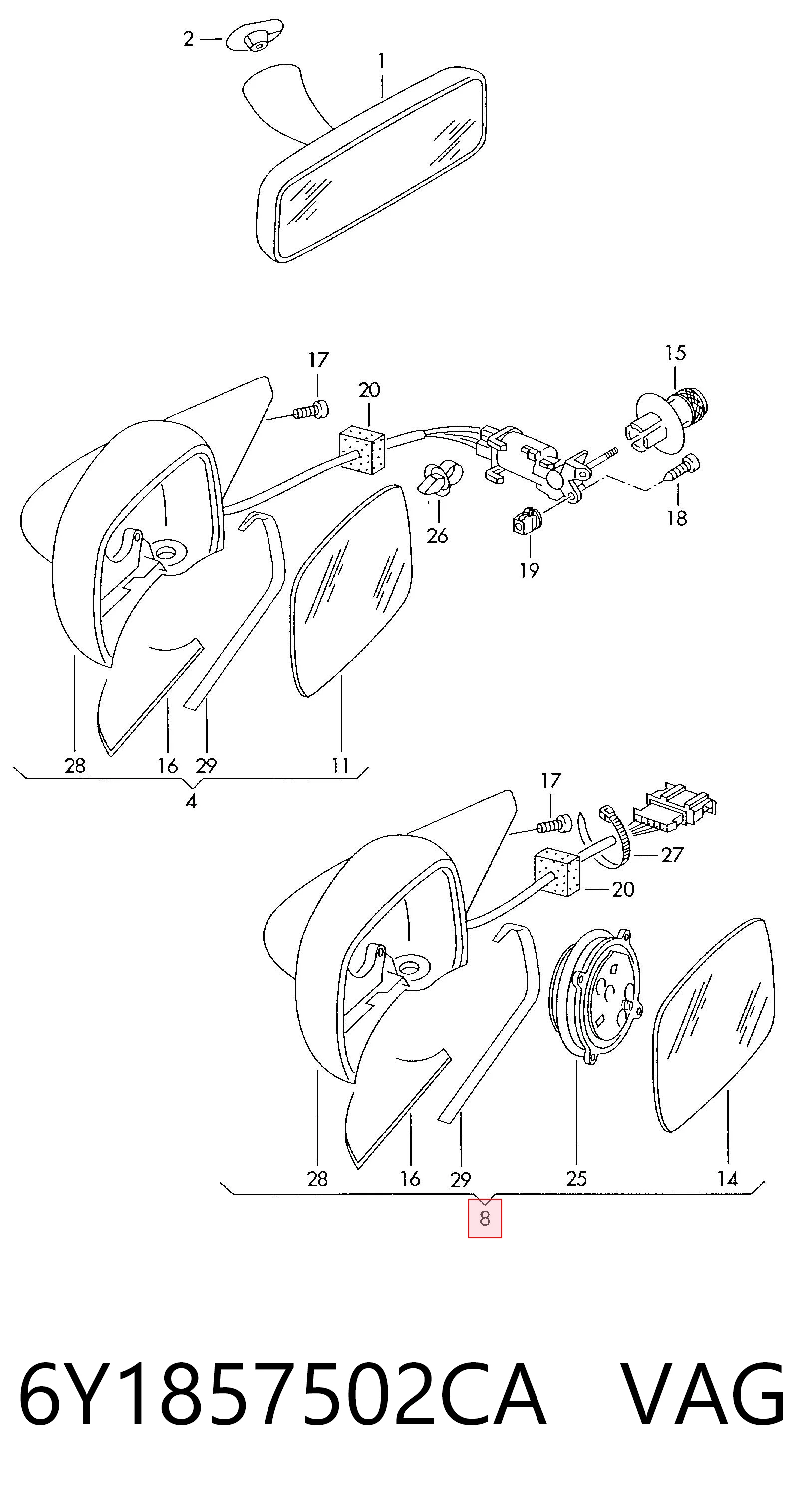 2
1
17
20
15
26
18
19
28
16
29
11
4
17
27
20
28
16
29
25
14
8

6Y1857502CA VAG