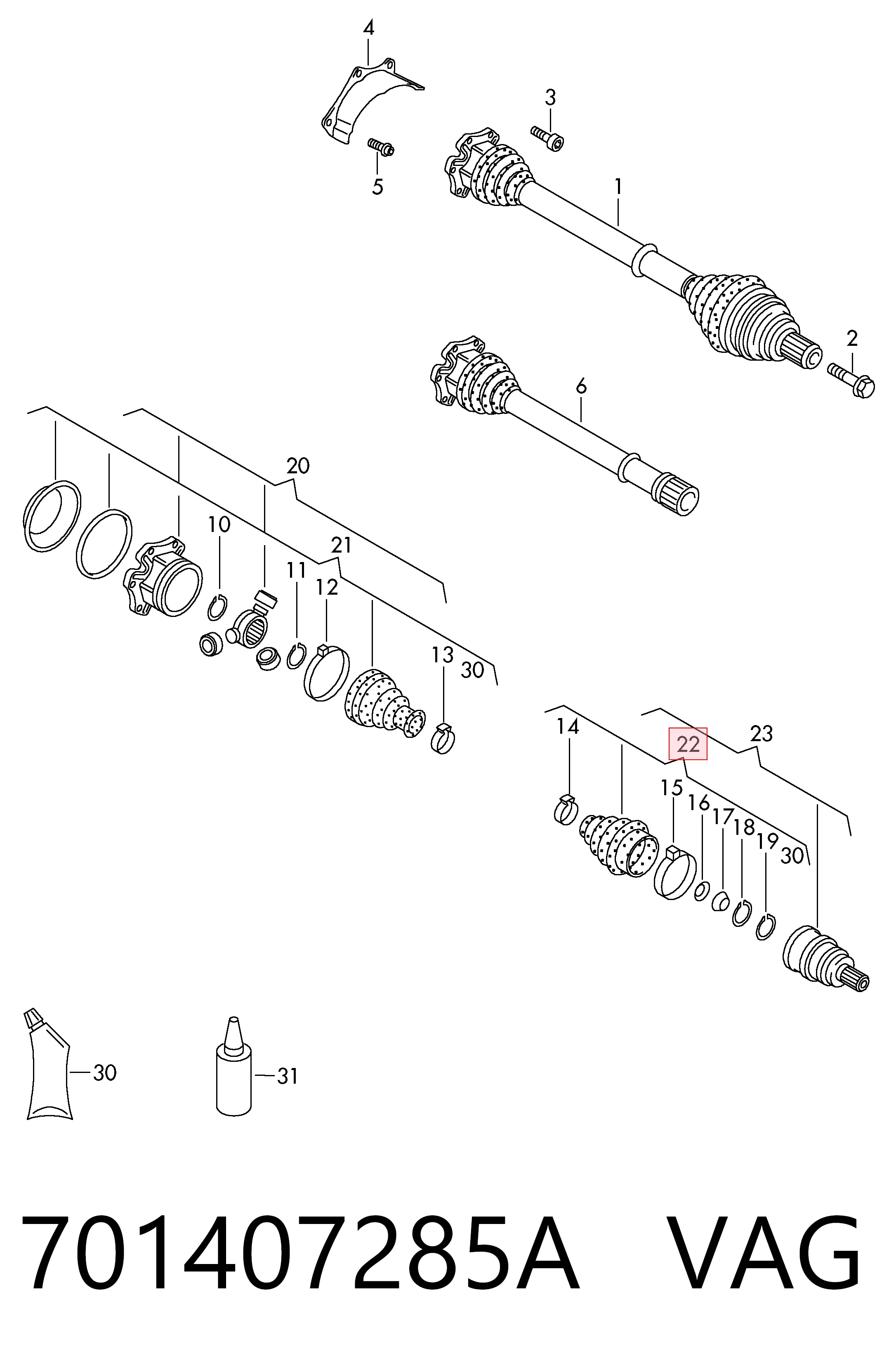 4
3
5
1
2
6
20
10
21
11
12
13
30
14
22
23
15
16
17
18
19
30
30
31
701407285A VAG