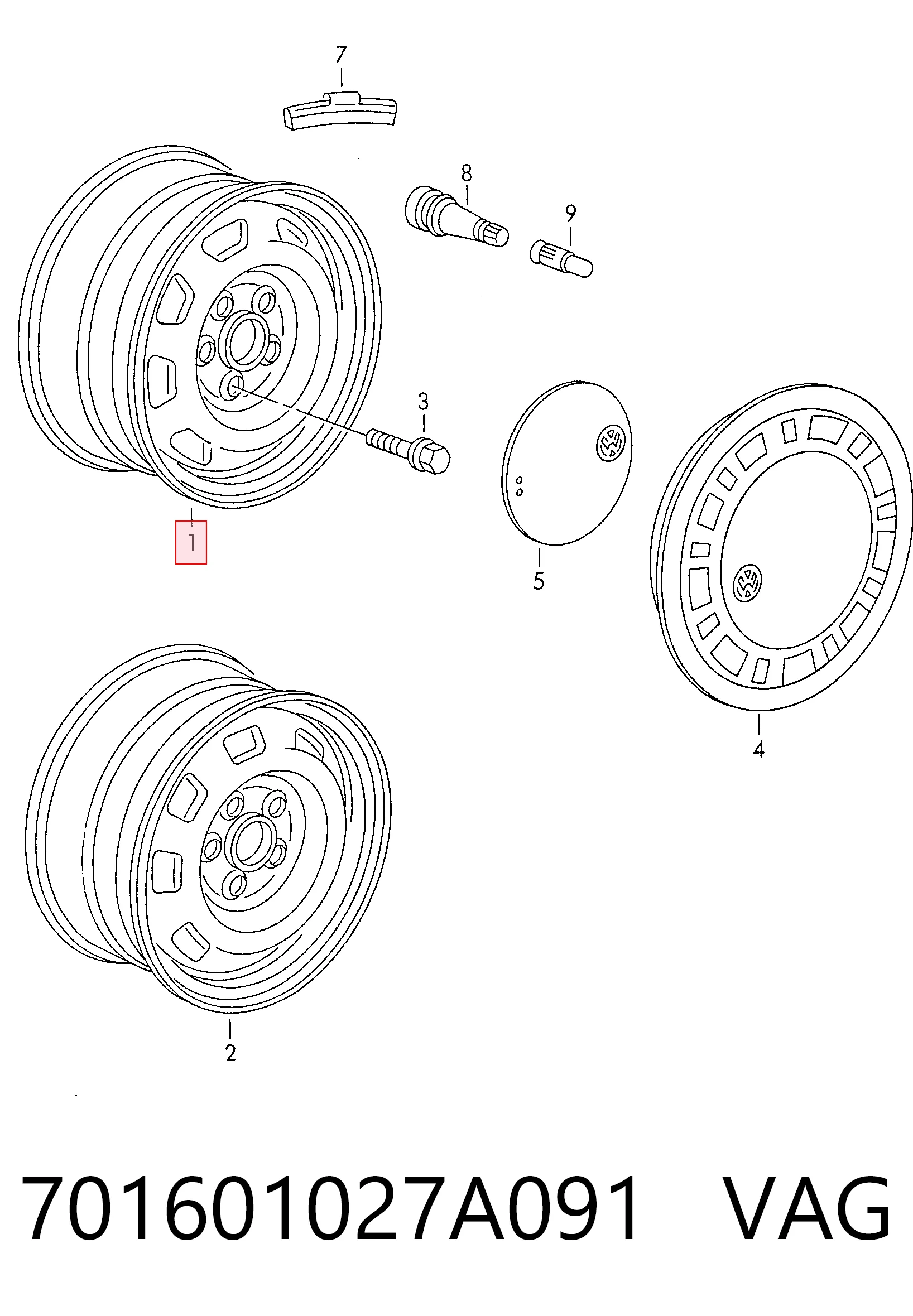 7
8
9
3
1
5
4
2
701601027A091 VAG