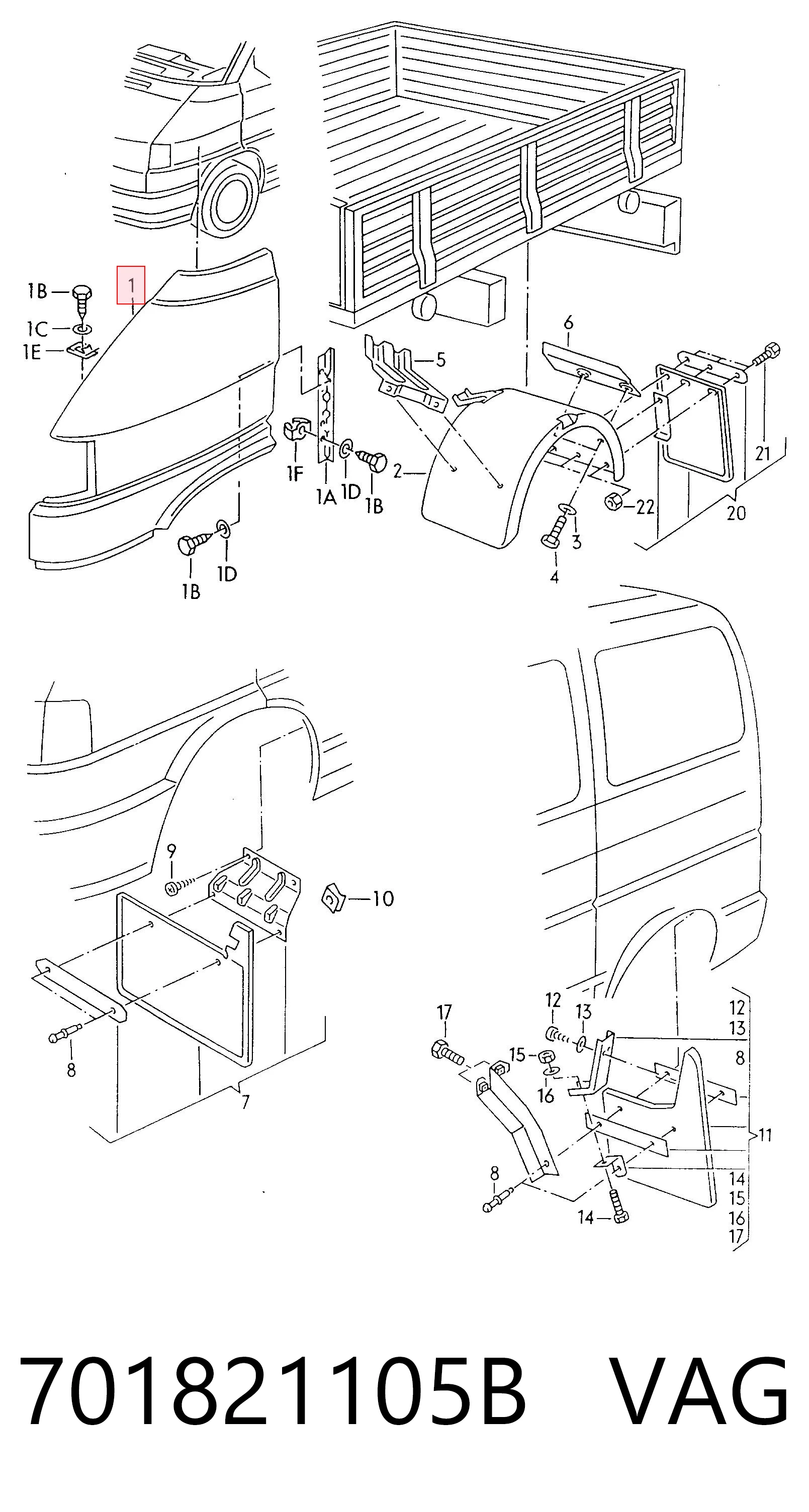 1B
1
1C
1E
1F
1A
1D
1B
1B
1D
5
6
2
3
4
22
21
20
9
10
8
7
17
12
13
15
16
8
14
12
13
8
11
14
15
16
17

701821105B VAG