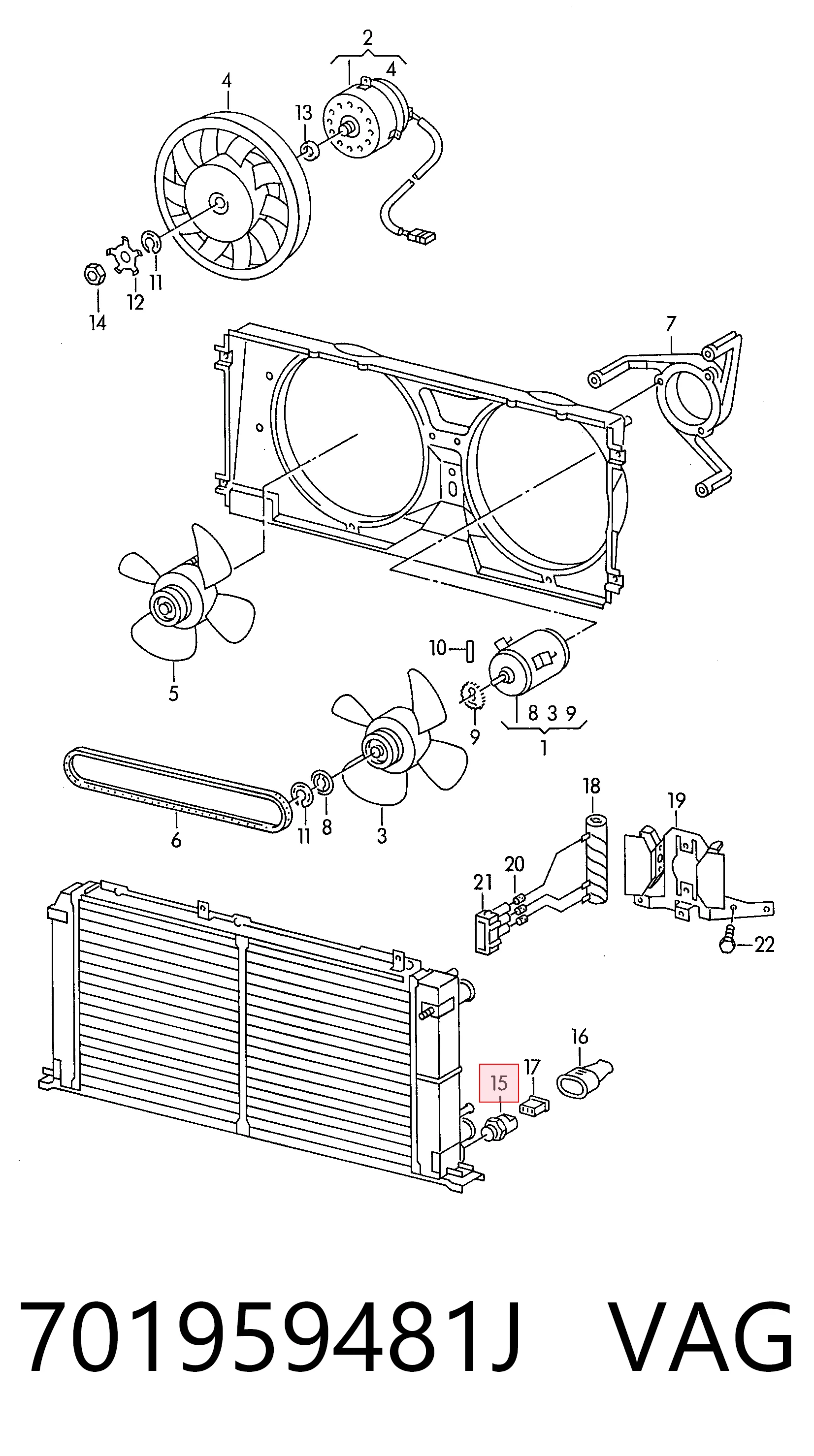 2
4
4
13
11
12
14
7
5
10
8 3 9
1
9
6
11
8
3
18
19
20
21
22
16
17
15

701959481J VAG