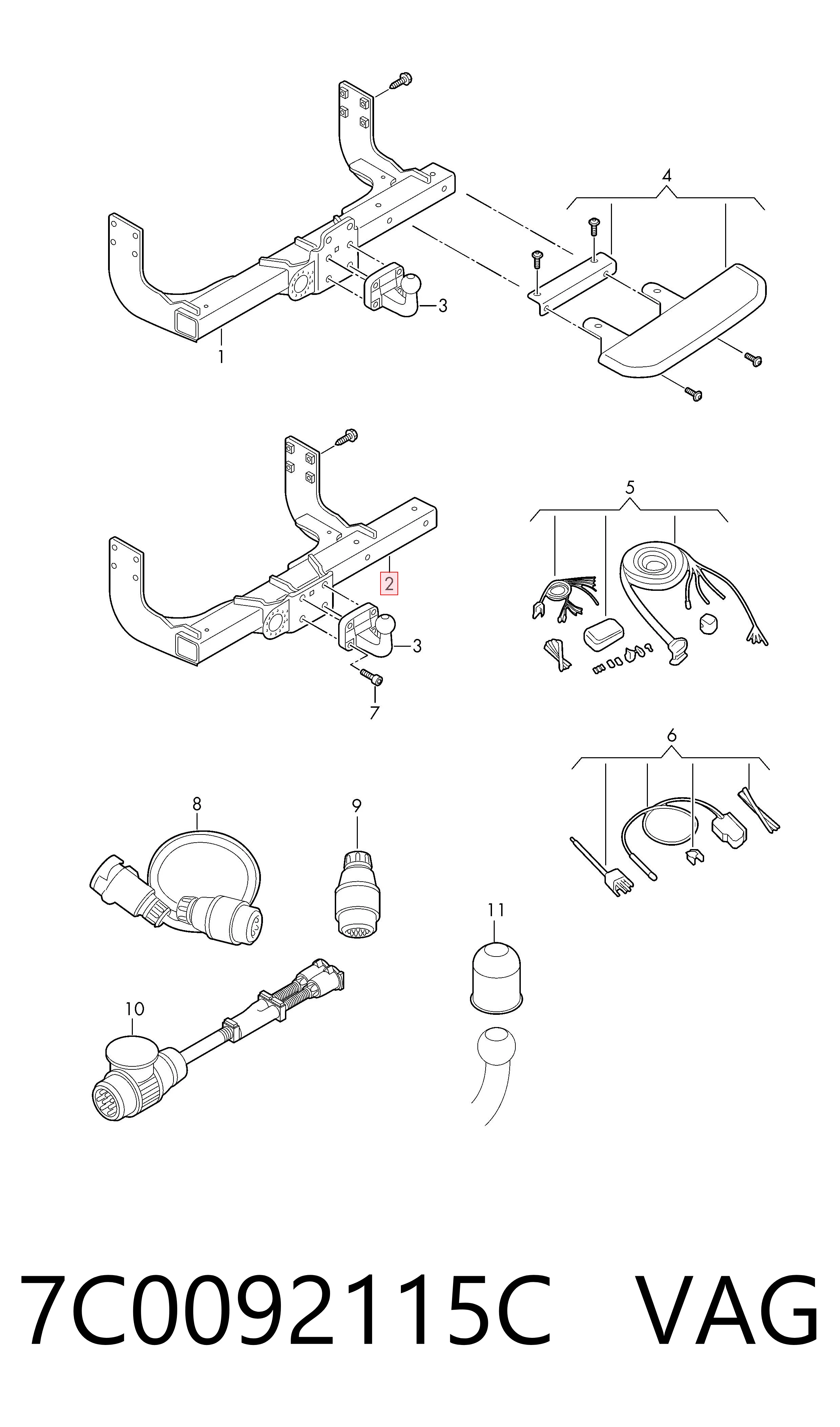 4
3
1
5
2
3
7
6
8
9
11
10
7C0092115C VAG