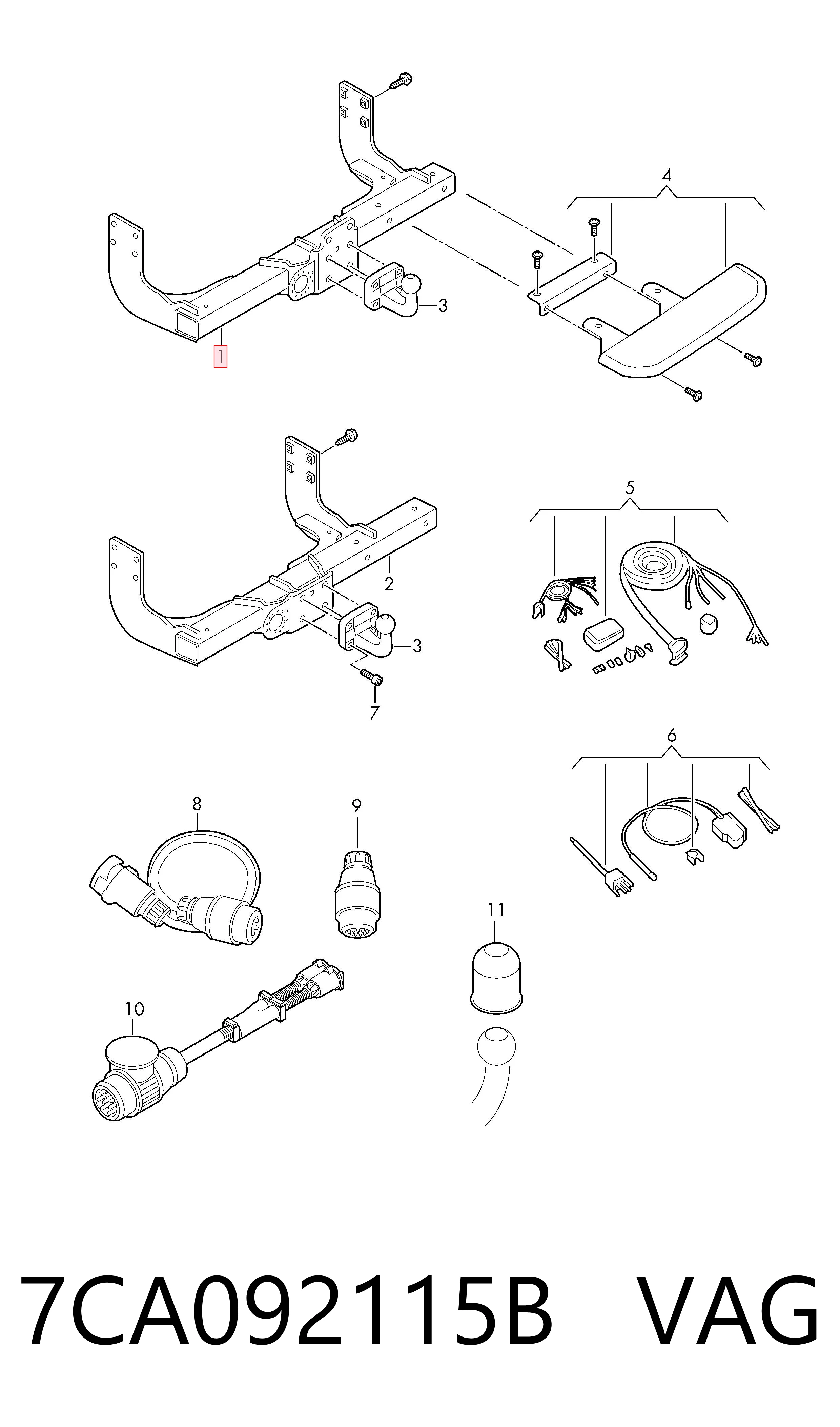 4
3
1
5
2
3
7
6
8
9
11
10

7CA092115B VAG