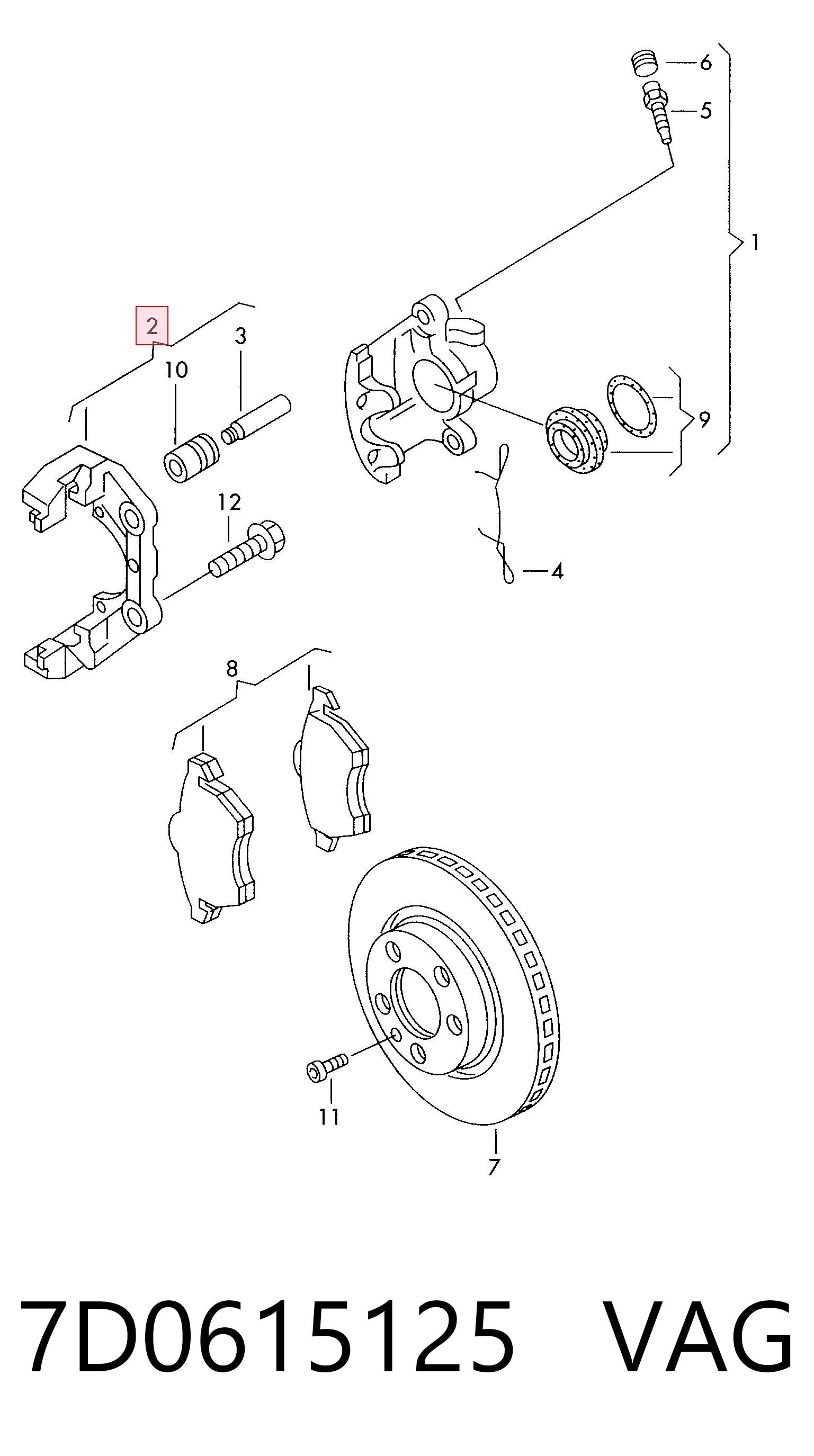 6
5
1
2
3
10
9
12
4
8
11
7

7D0615125 VAG