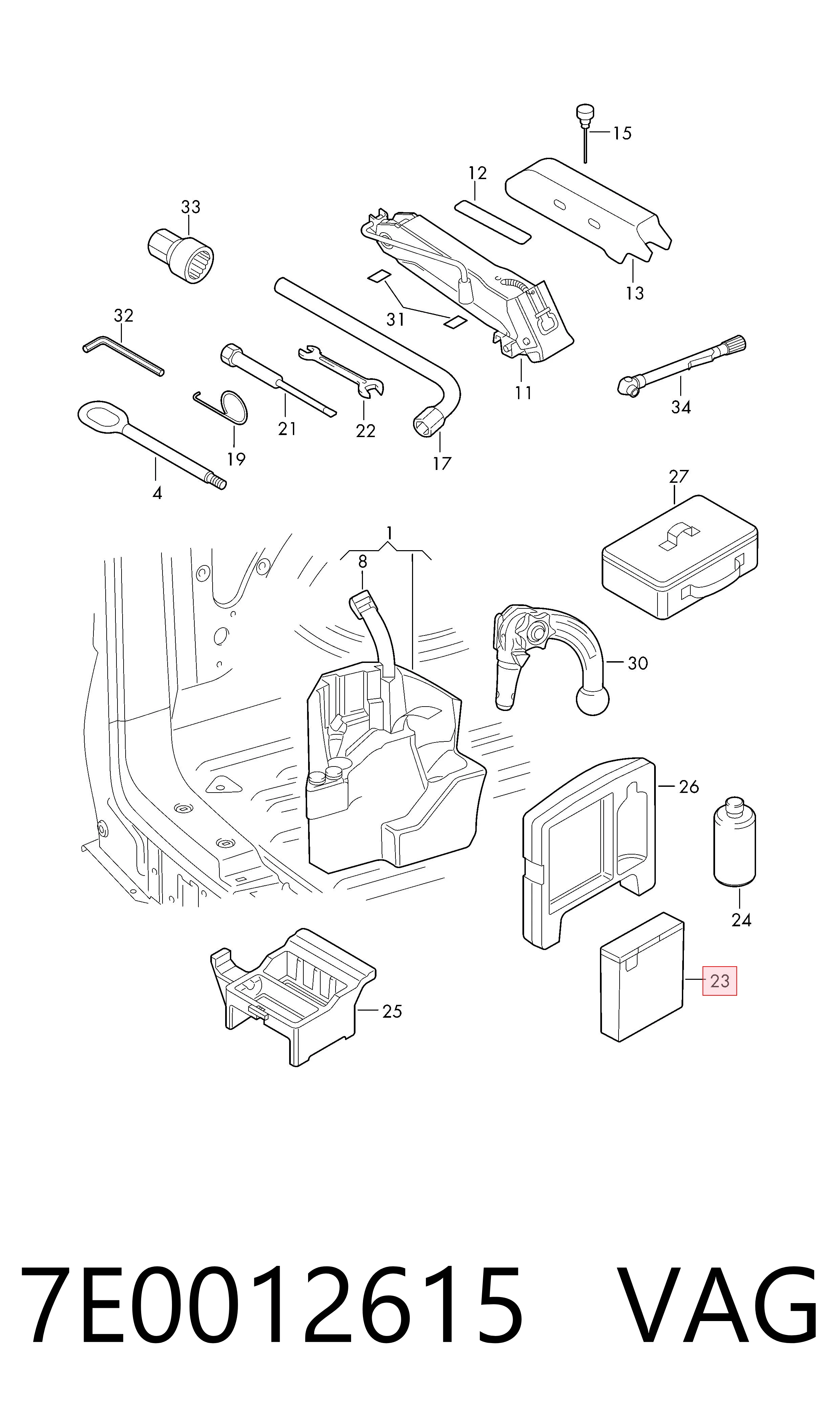 15
12
33
13
31
32
11
34
21
22
19
17
4
27
1
8
30
26
24
23
25
7E0012615 VAG