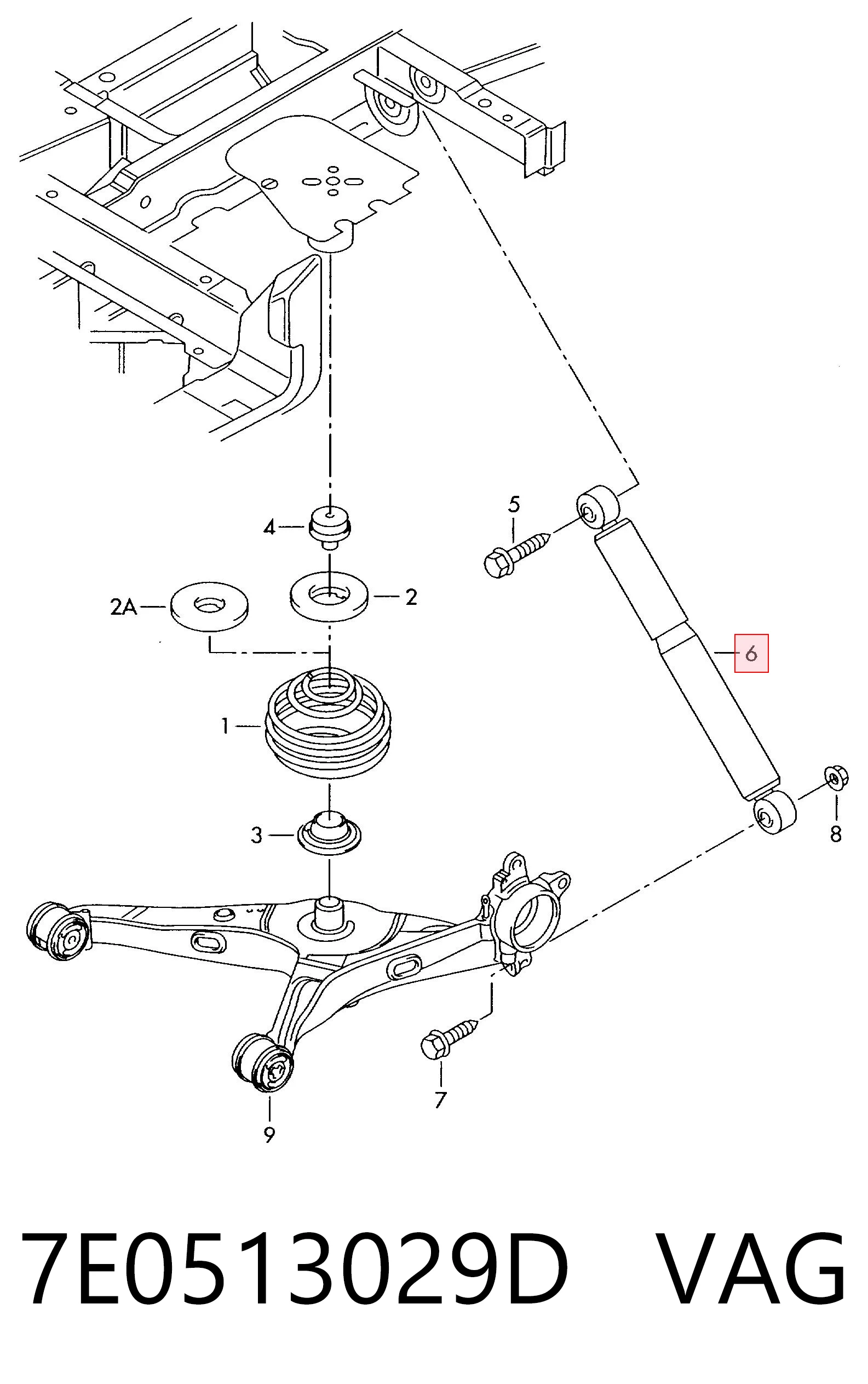 5
4
2A
2
6
1
3
8
7
9

7E0513029D VAG