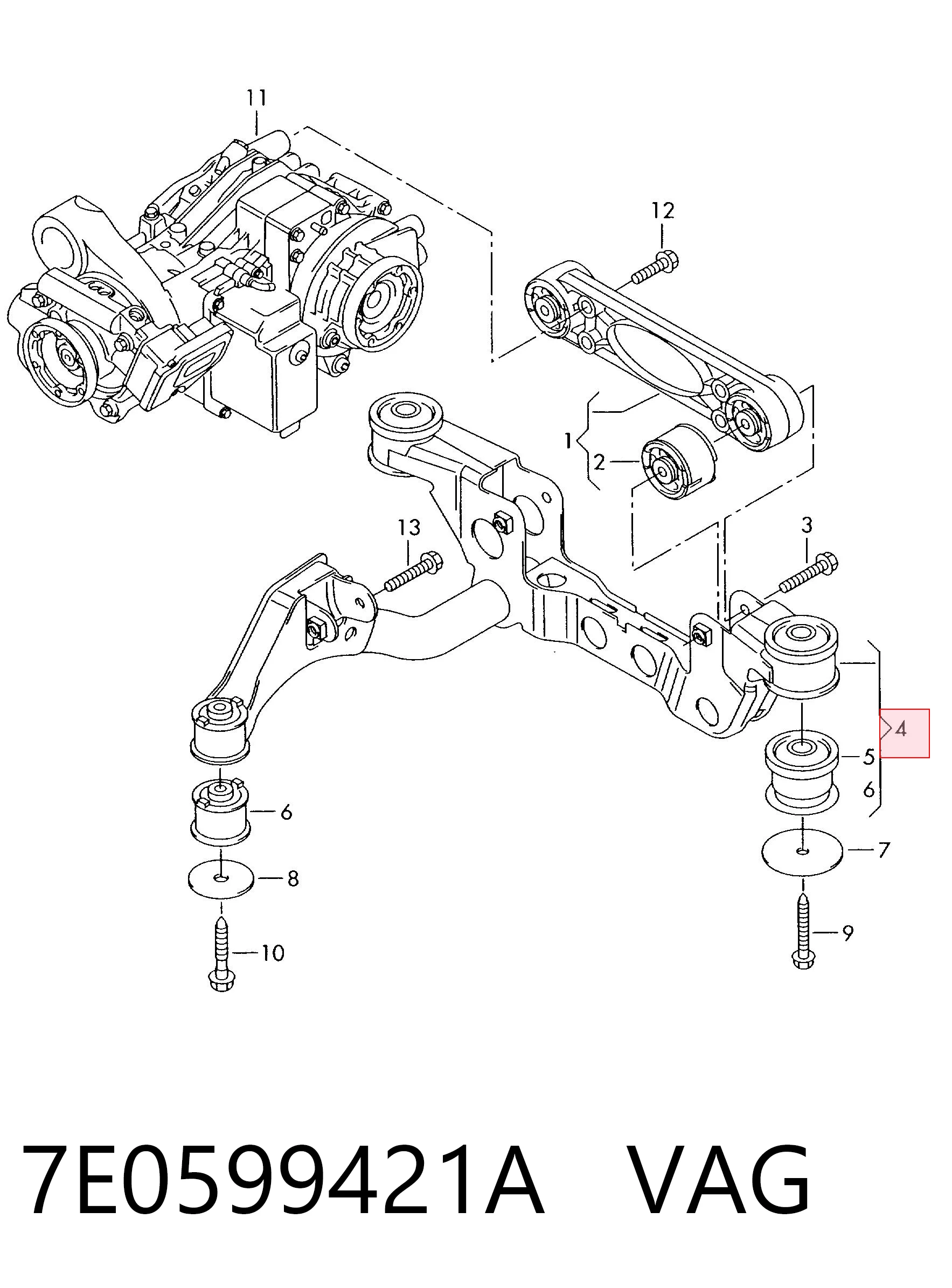 11

12

1

2

13

3

4

5

6

6

7

8

9

10

7E0599421A VAG