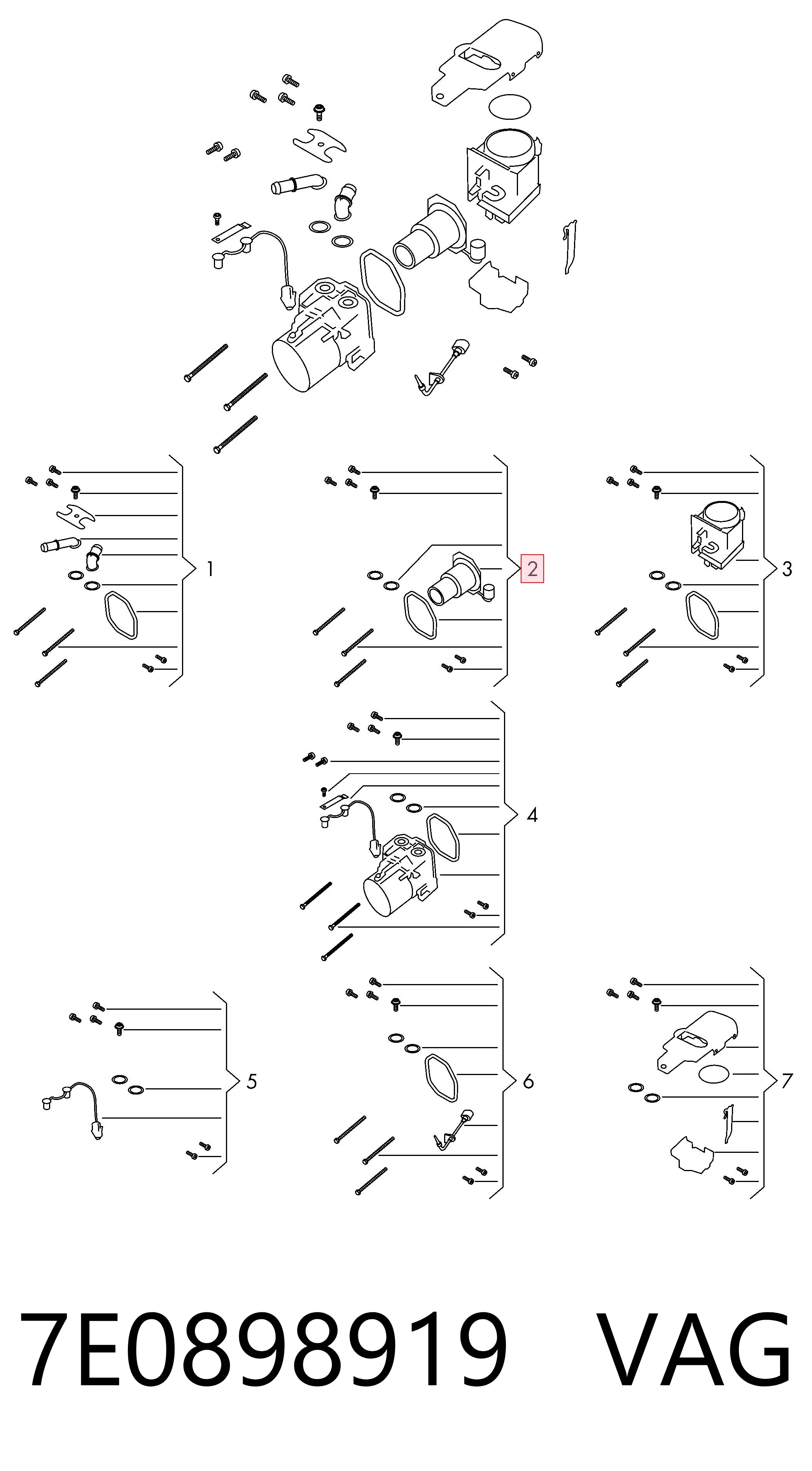 1

2

3

4

5

6

7

7E0898919 VAG