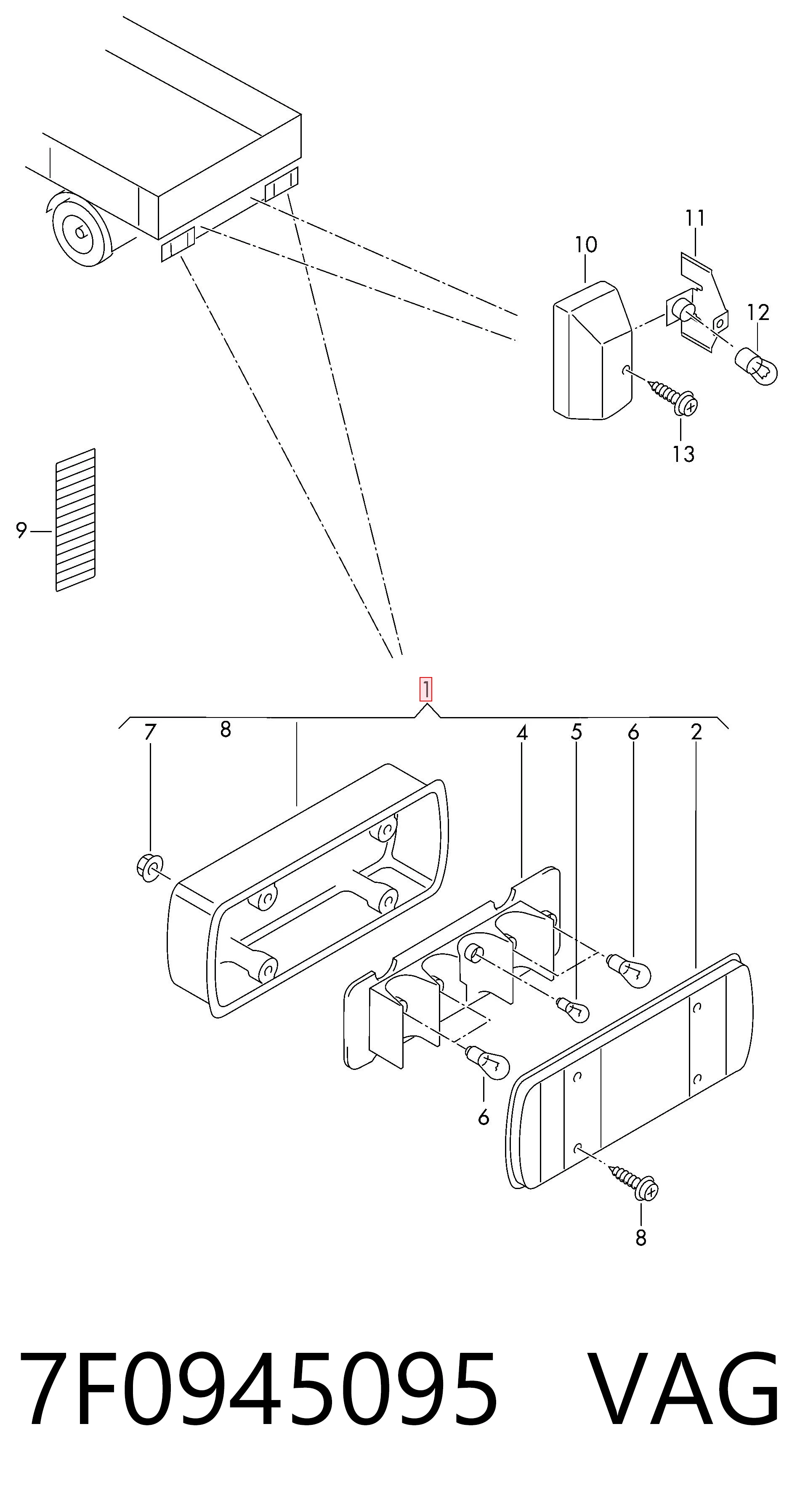 11
10
12
13
9
1
7
8
4
5
6
2
6
8

7F0945095 VAG