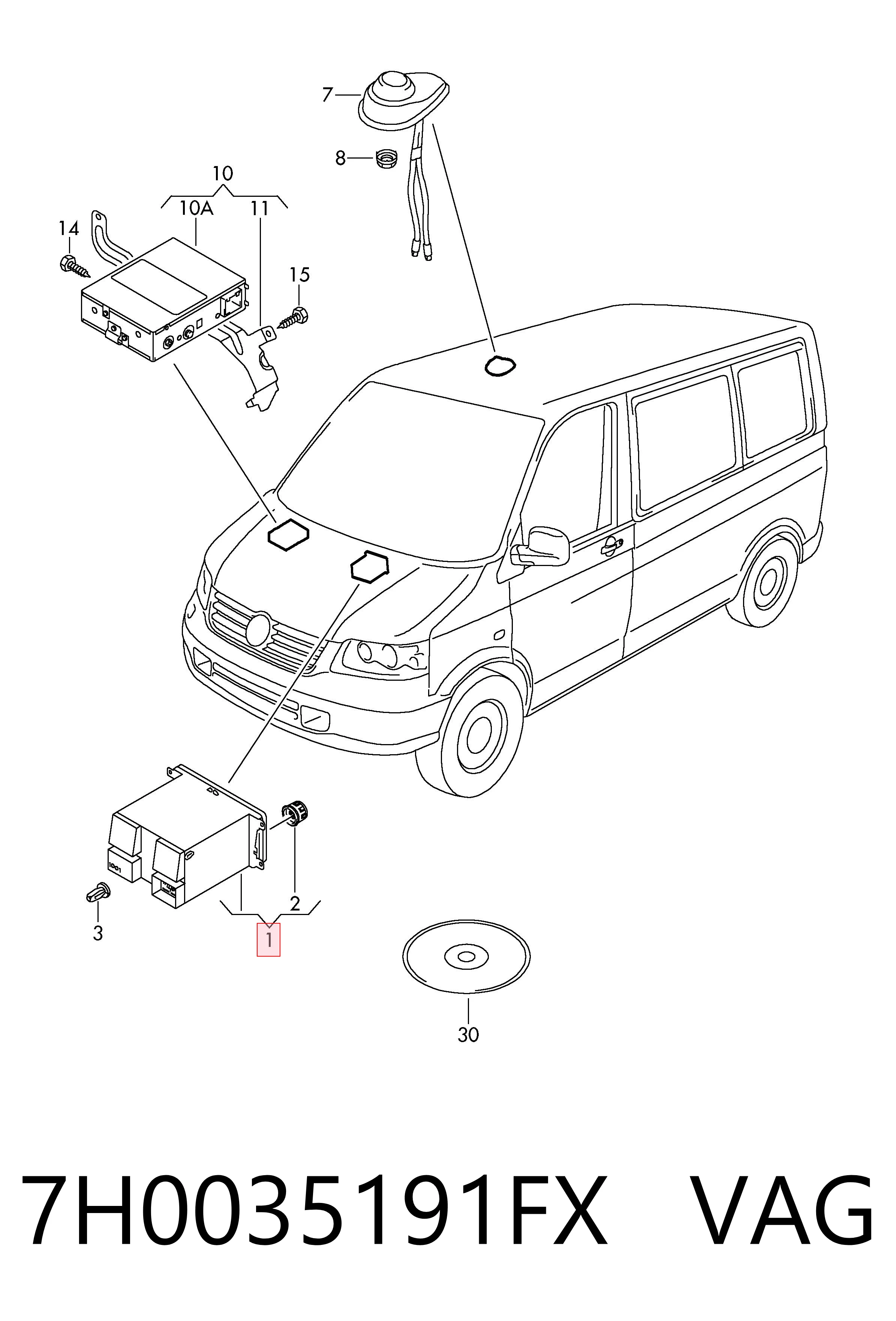 7
8
10
10A
11
14
15
2
3
1
30

7H0035191FX VAG