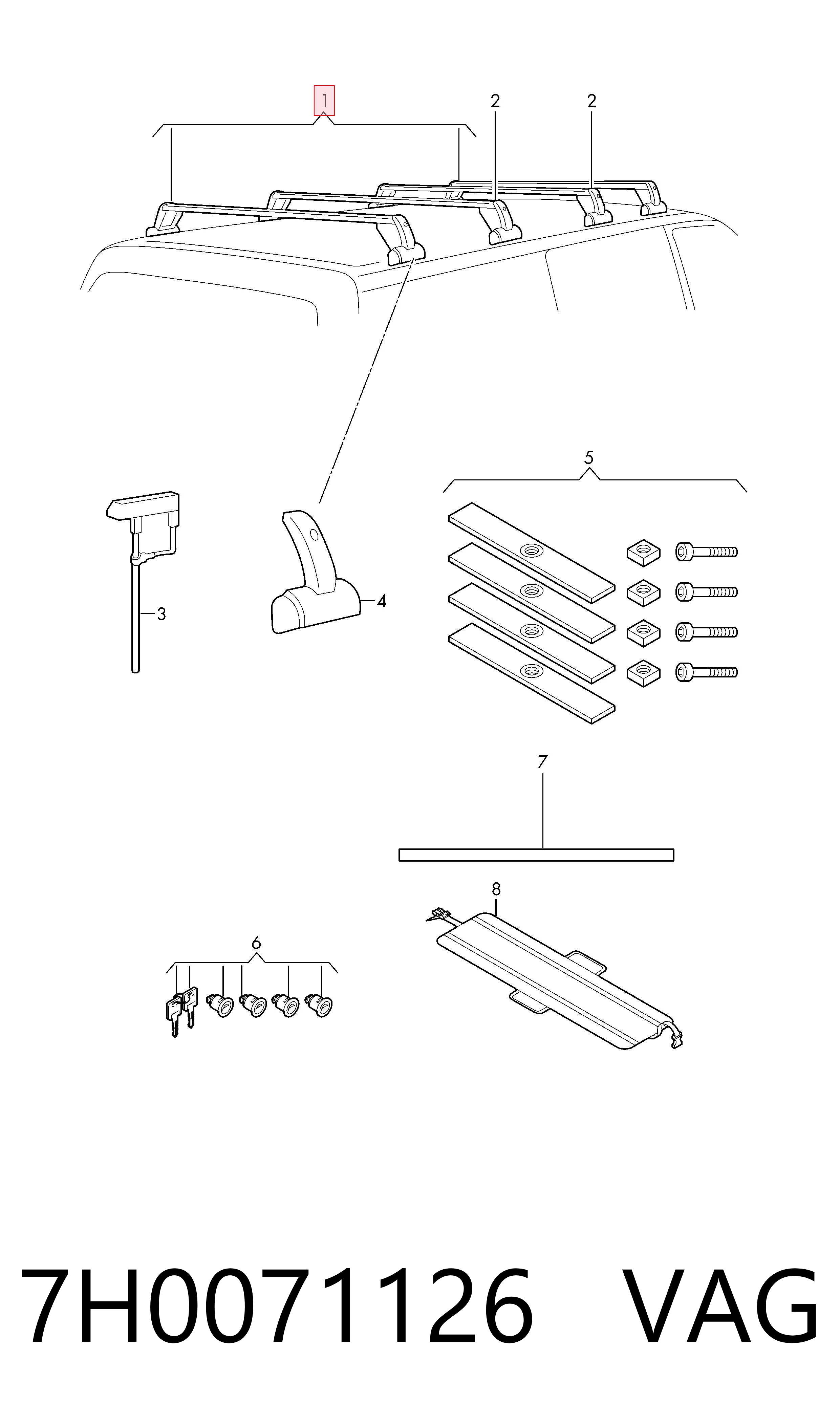 1
2
2
5
3
4
7
8
6

7H0071126 VAG