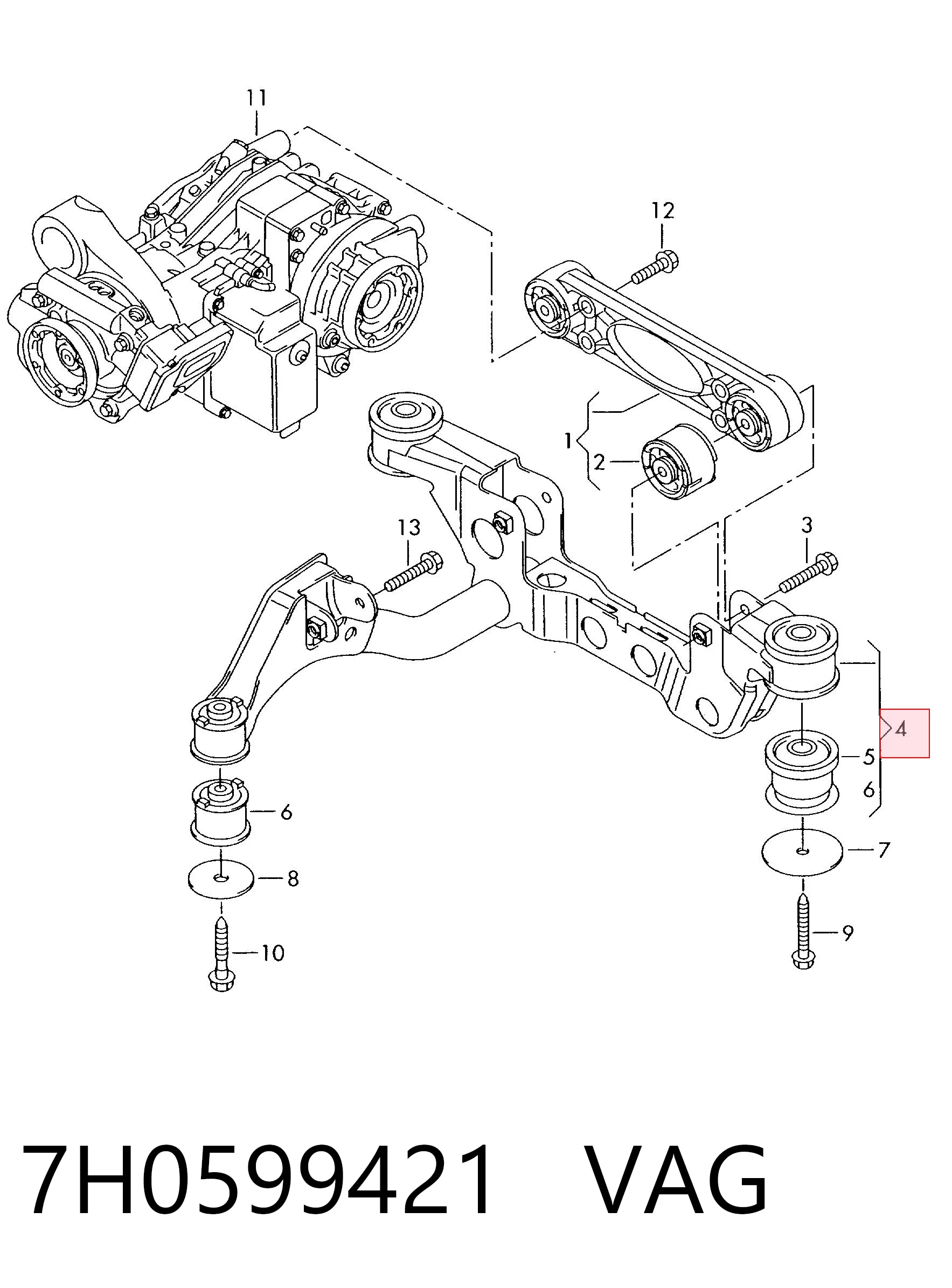 11

12

1

2

13

3

4

5

6

6

7

8

9

10

7H0599421 VAG