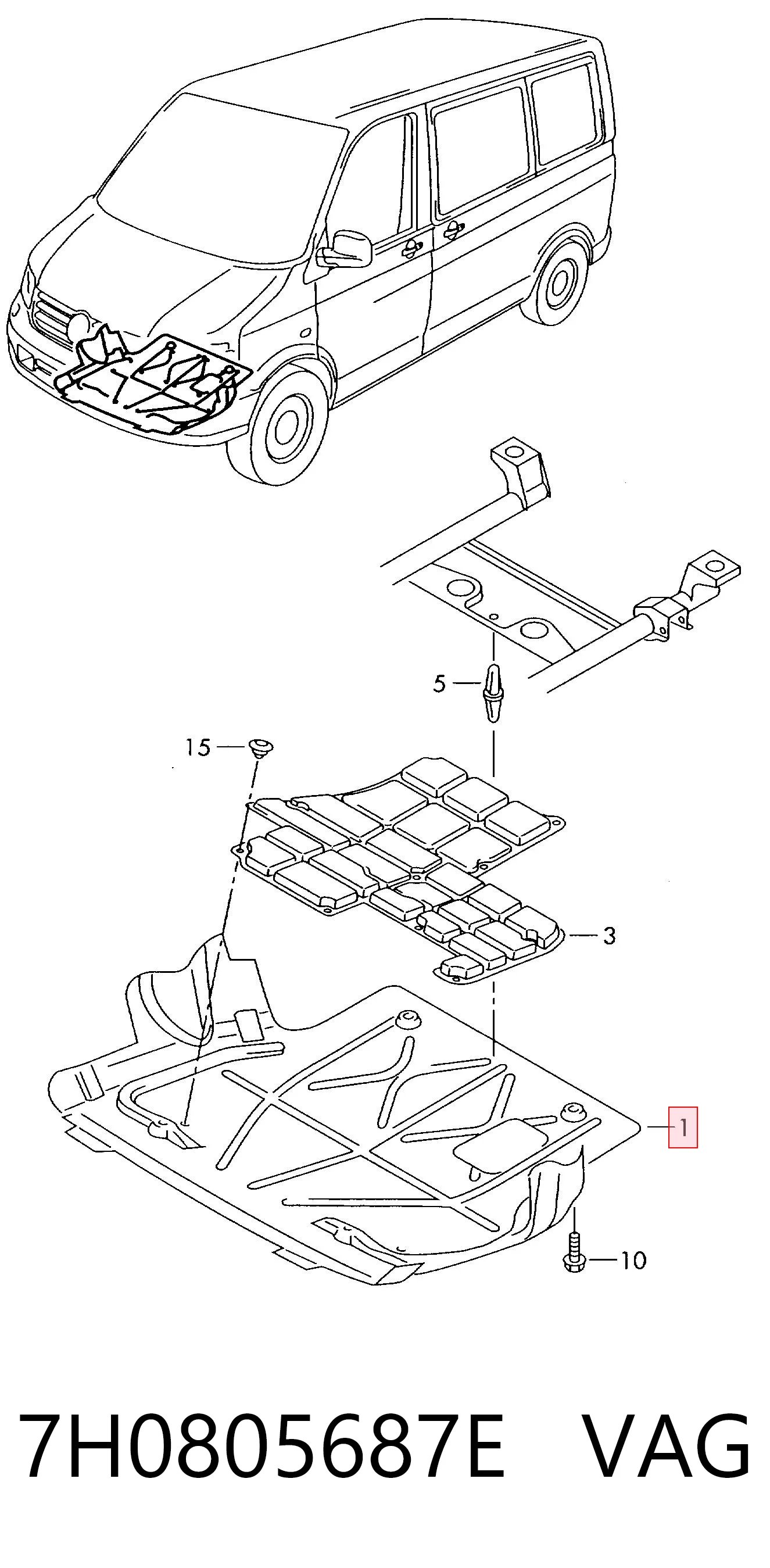 5

15

3

1

10

7H0805687E VAG