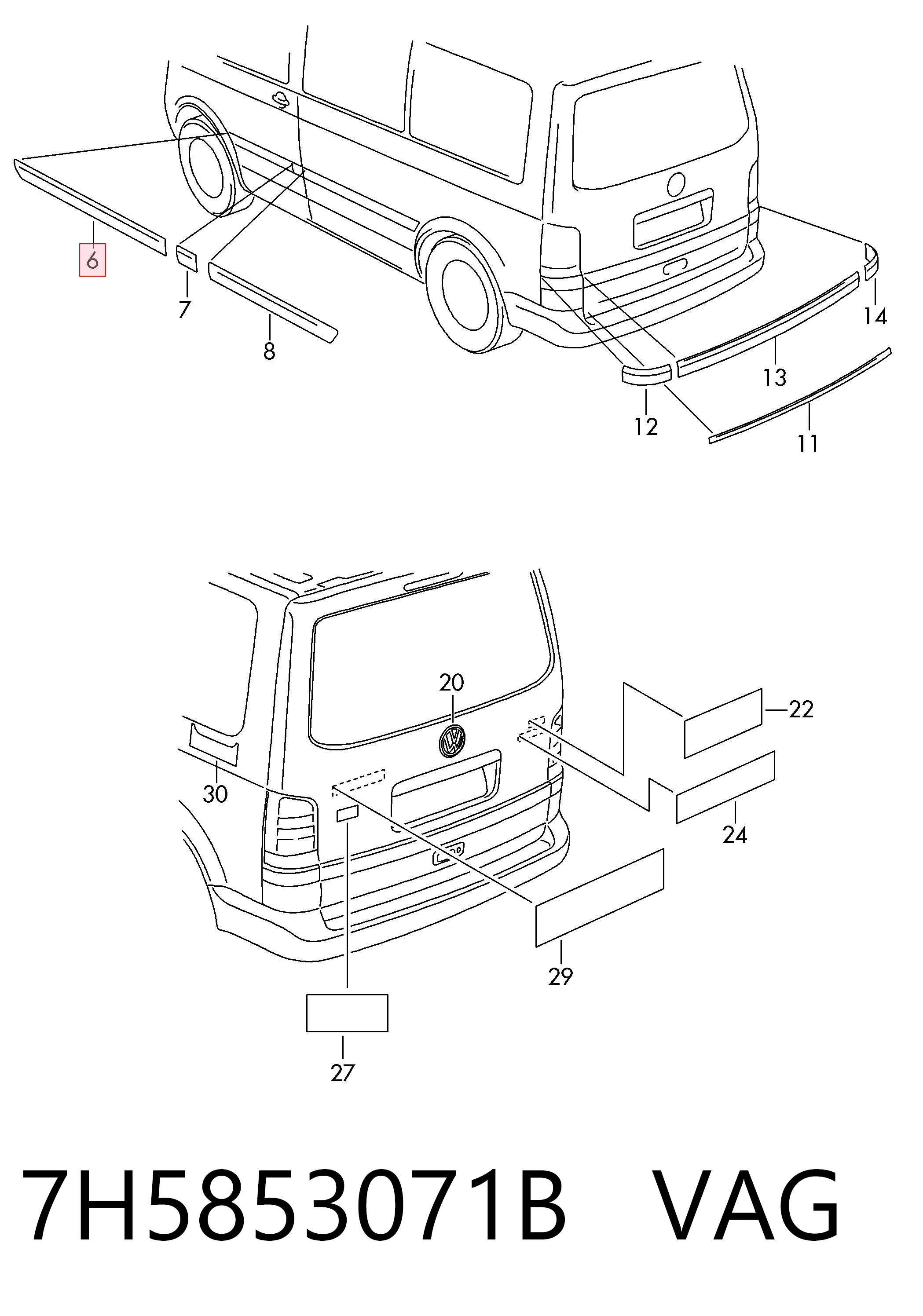 6
7
8
14
13
12
11

20
22
30
24
29
27

7H5853071B VAG