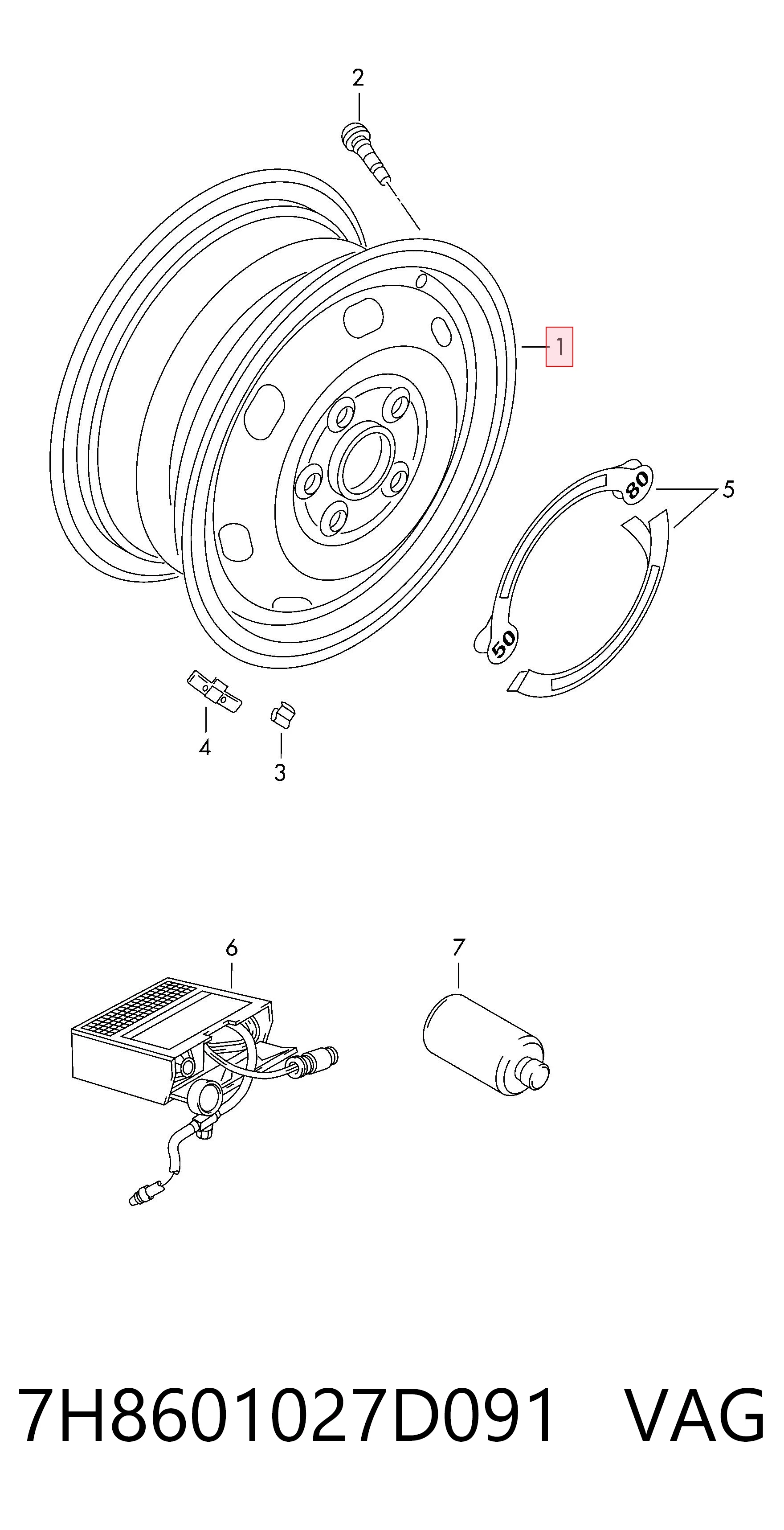 2

1

80

5

50

4

3

6

7

7H8601027D091 VAG