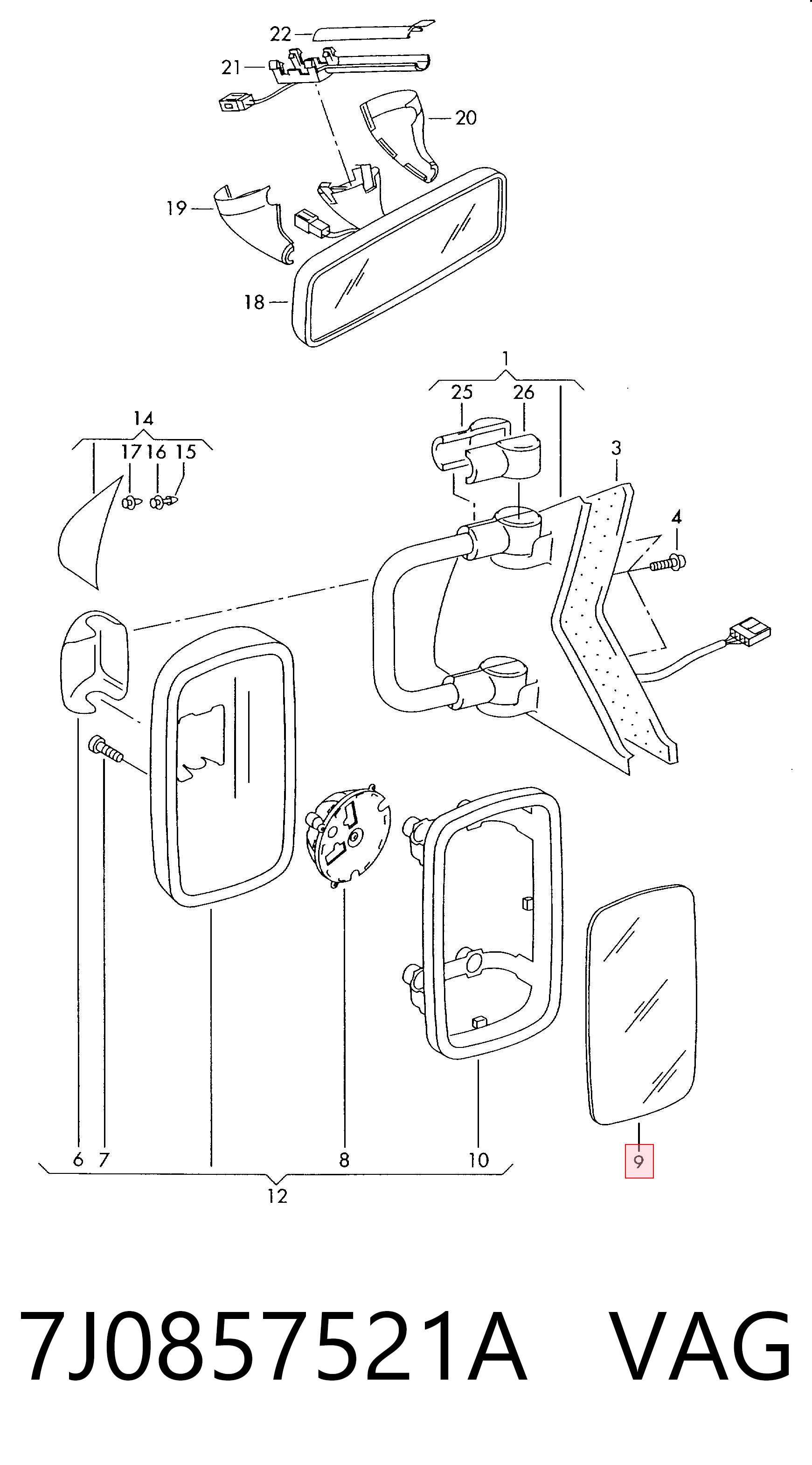 22
21
20
19
18
1
25
26
14
17 16 15
3
4
6 7
8
10
9
12

7J0857521A VAG