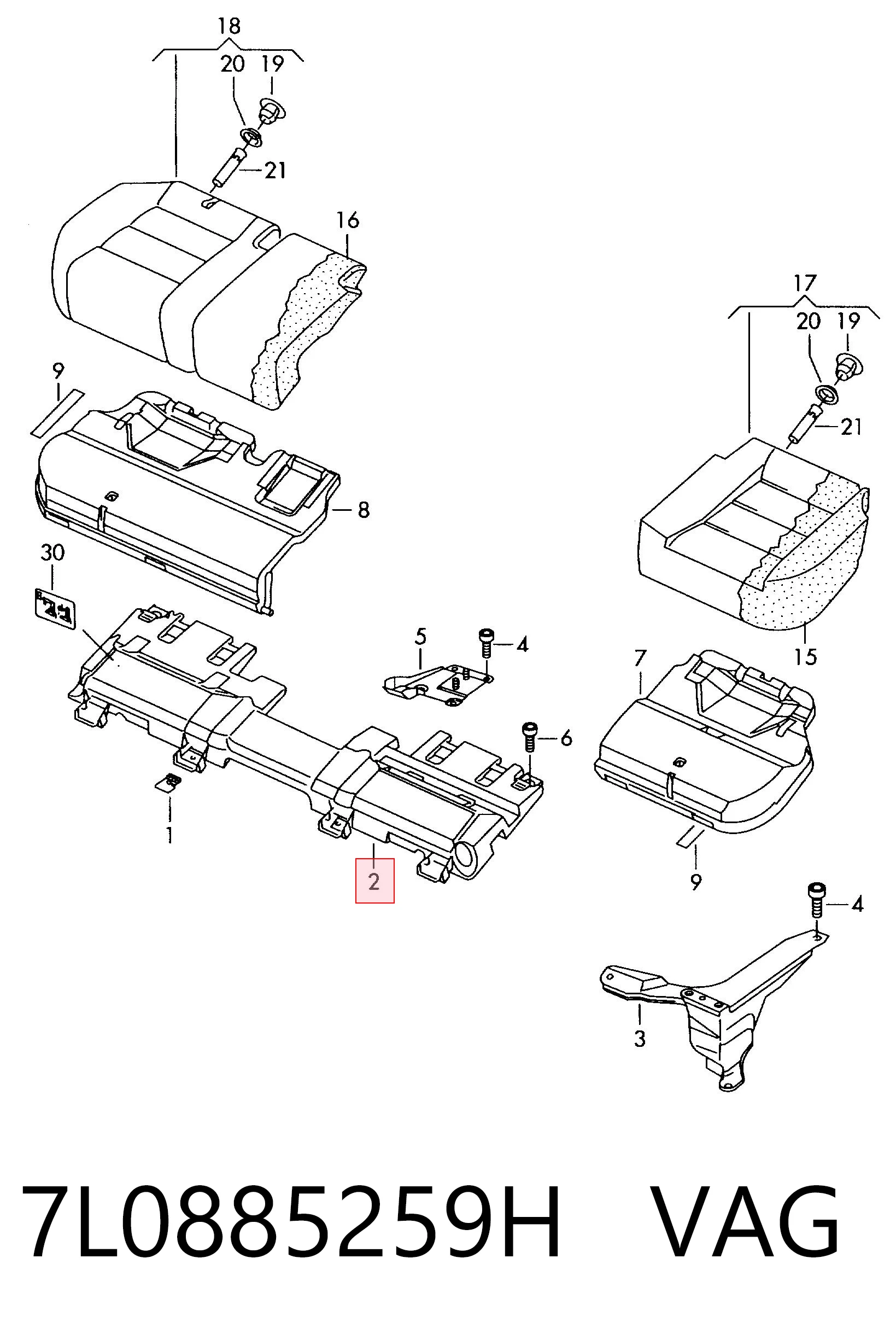 18
20
19
21
16
17
20
19
21
9
8
30
5
4
7
6
15
1
2
9
4
3

7L0885259H VAG