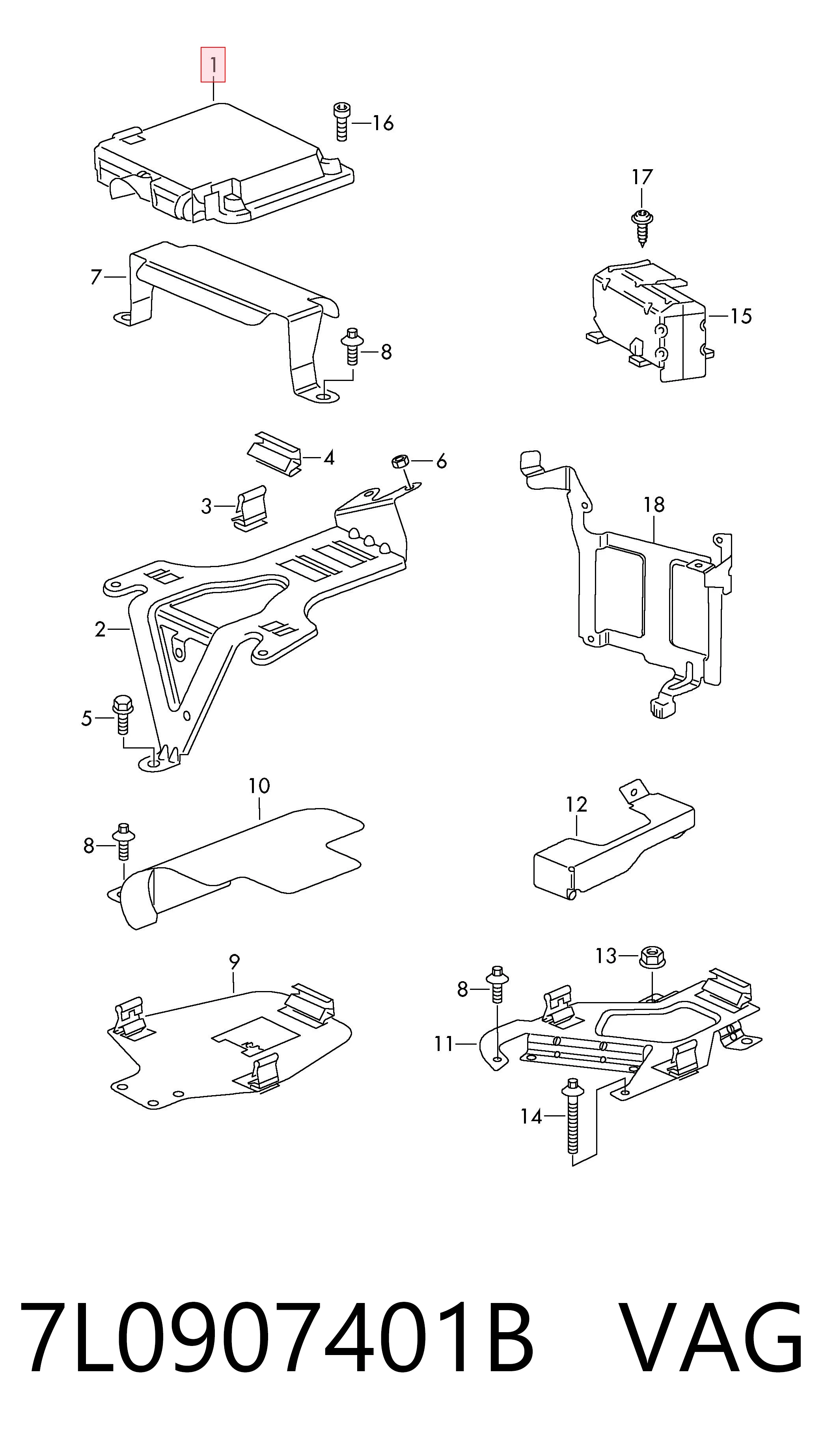 1
16
17
7
15
8
4
6
3
18
2
5
10
12
8
9
13
8
11
14

7L0907401B VAG