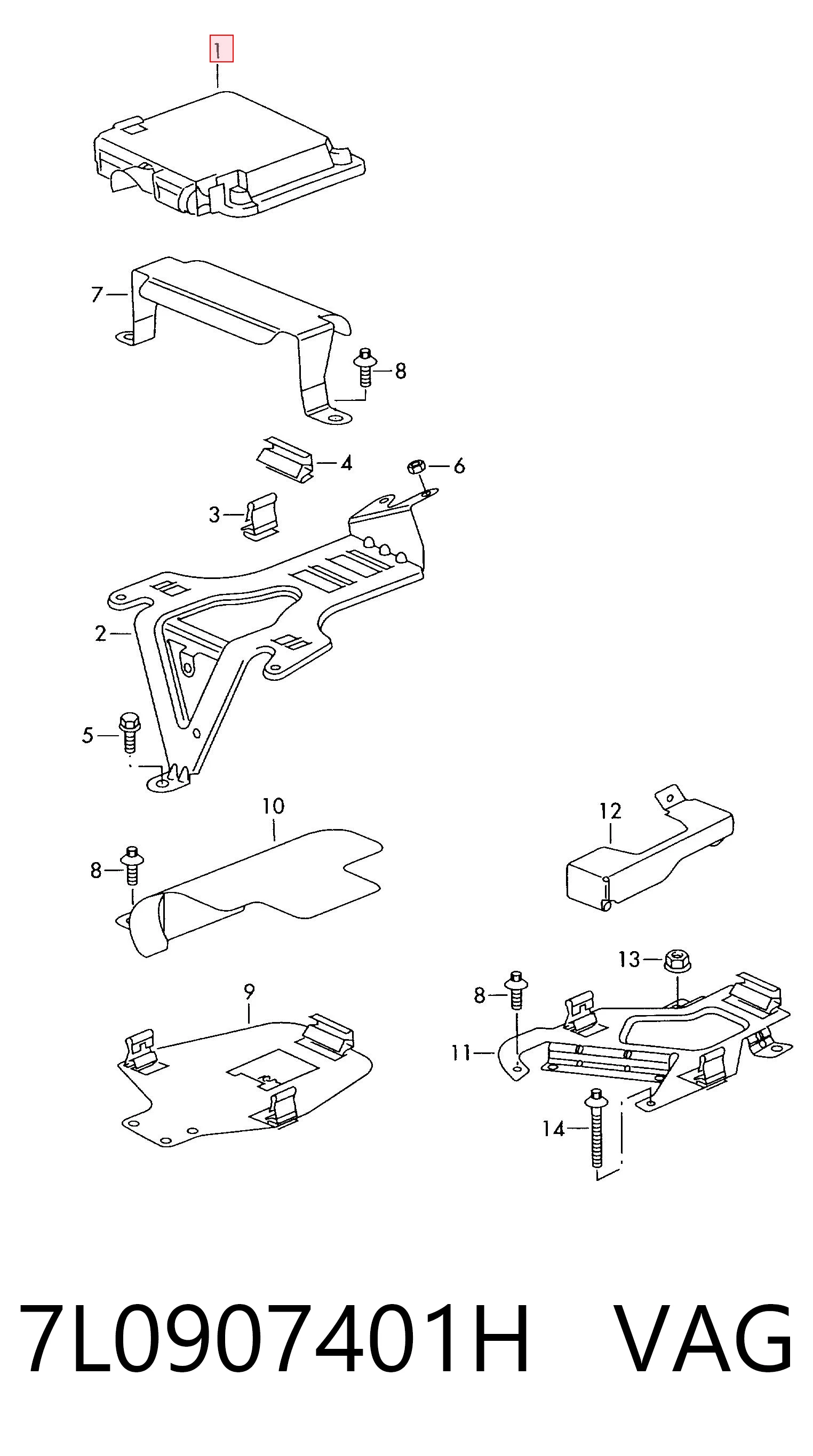 1
7
8
4
6
3
2
5
10
12
8
13
9
8
11
14
7L0907401H VAG