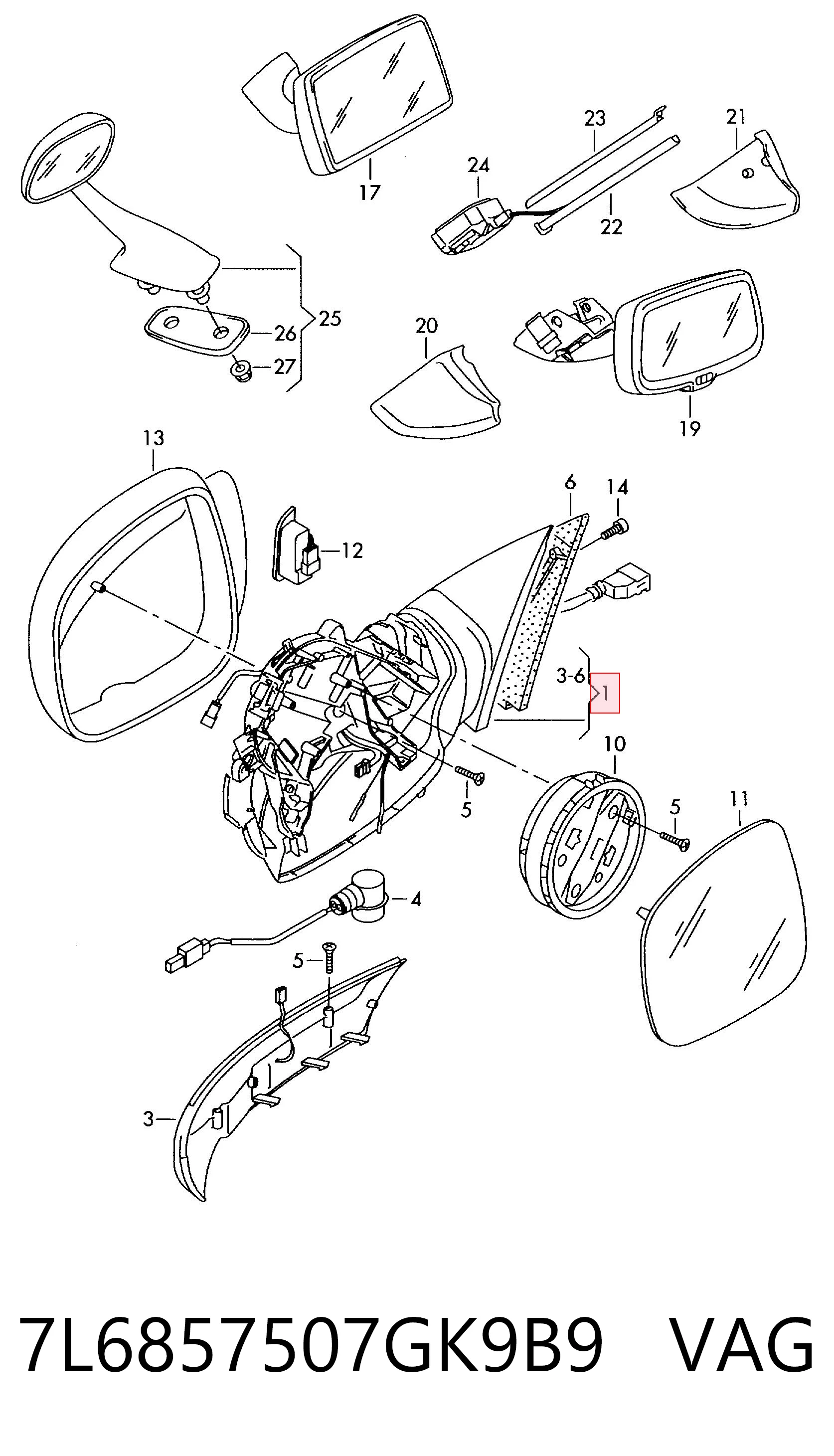 23
21
24
17
22
25
26
27
20
19
13
6
14
12
3-6
1
10
5
5
11
4
5
3

7L6857507GK9B9 VAG