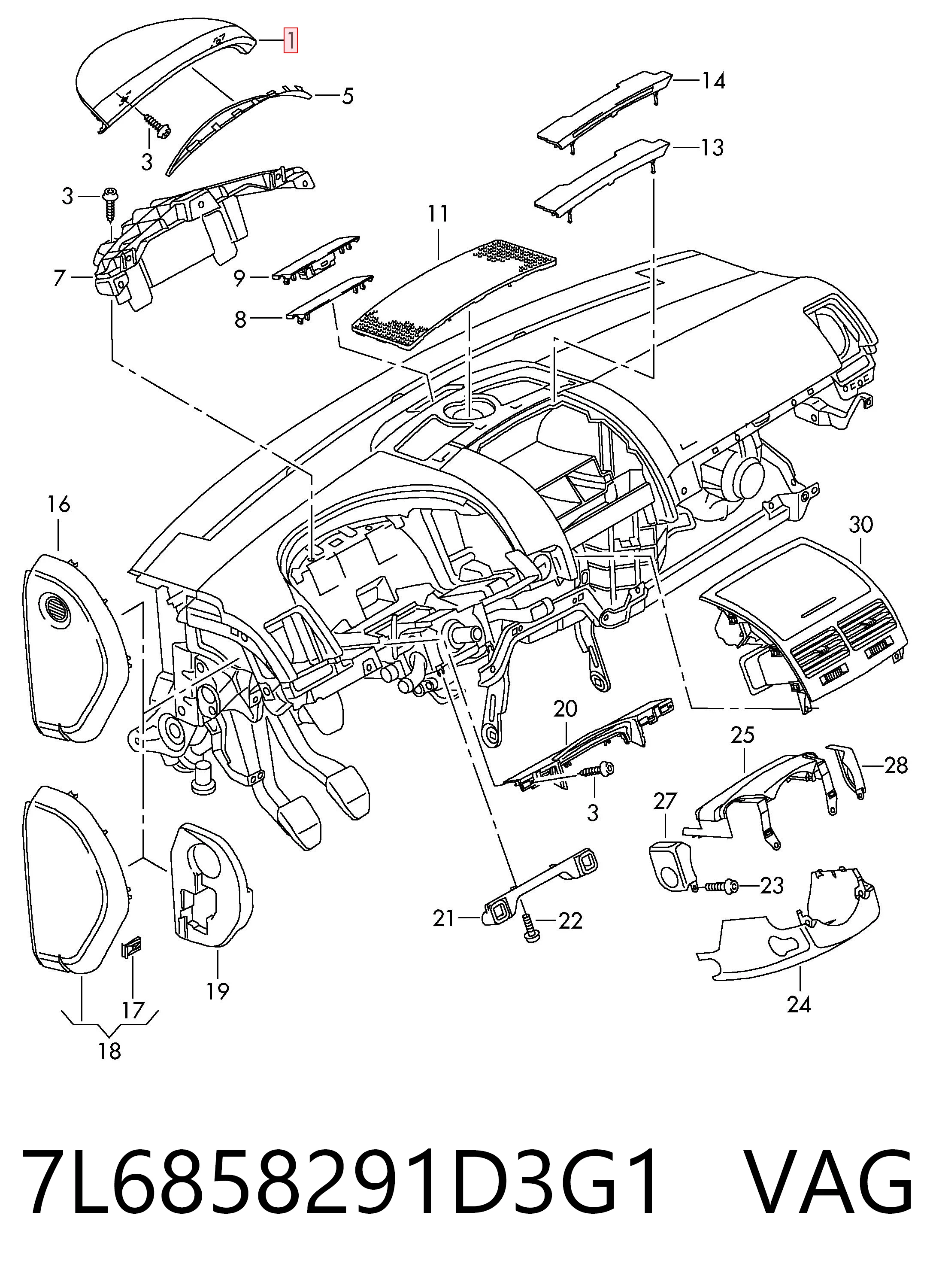 1
5
14
3
13
3
11
7
9
8
16
30
20
25
28
3
27
23
21
22
19
24
17
18

7L6858291D3G1 VAG