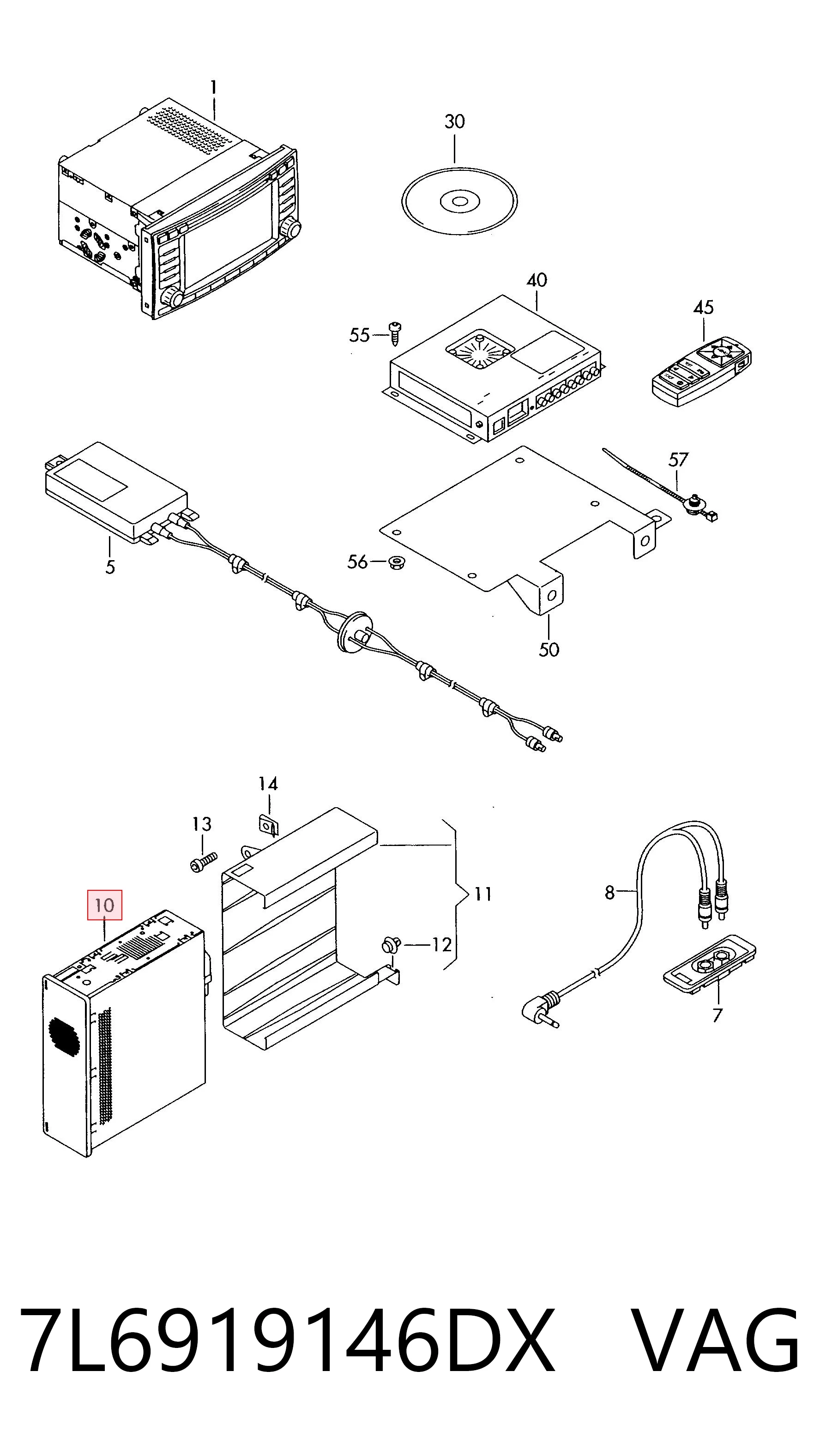 1
30
40
45
55
57
5
56
50
14
13
11
10
12
8
7
7L6919146DX VAG