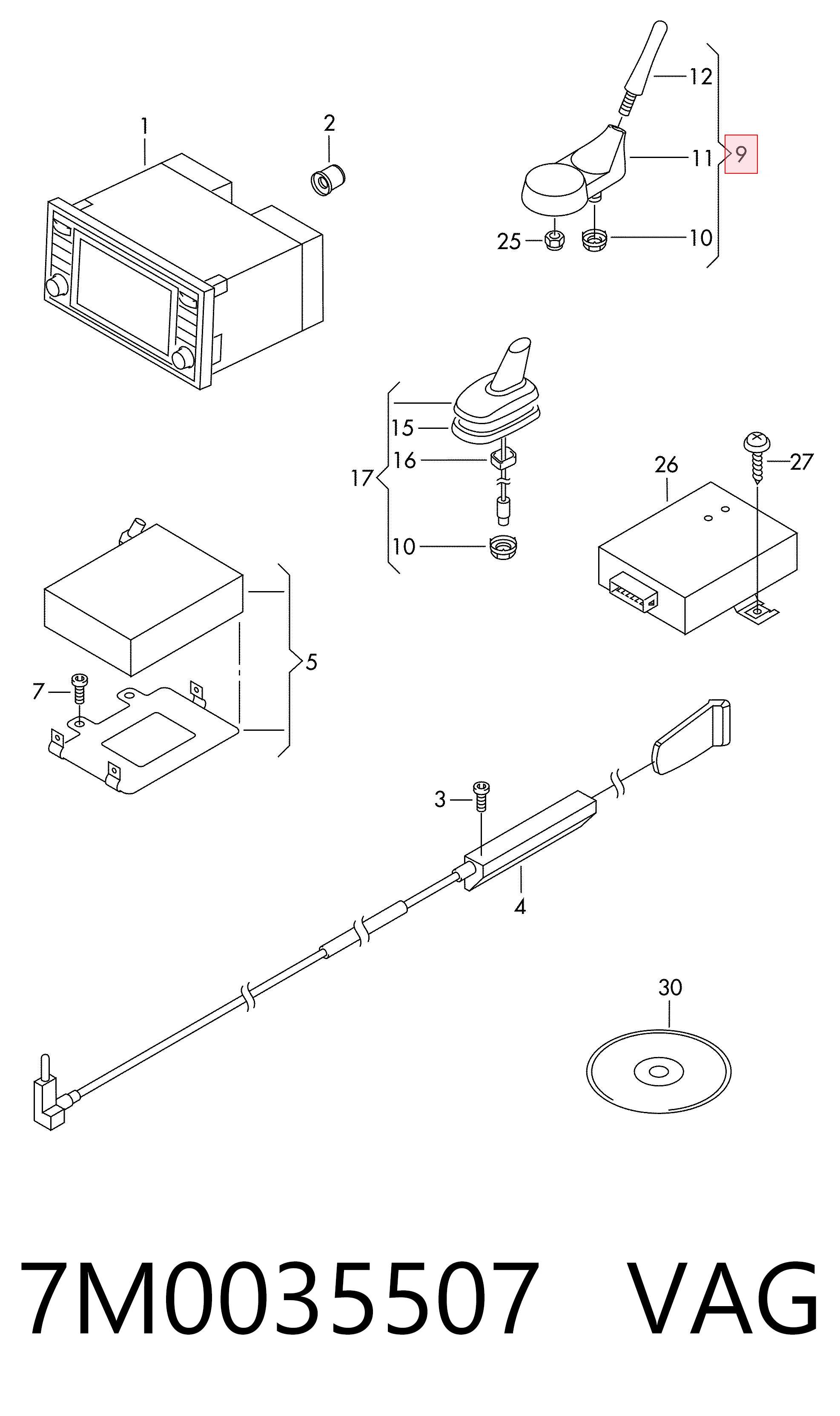 1
2
12
11
9
25
10
15
16
17
10
26
27
5
7
3
4
30

7M0035507 VAG