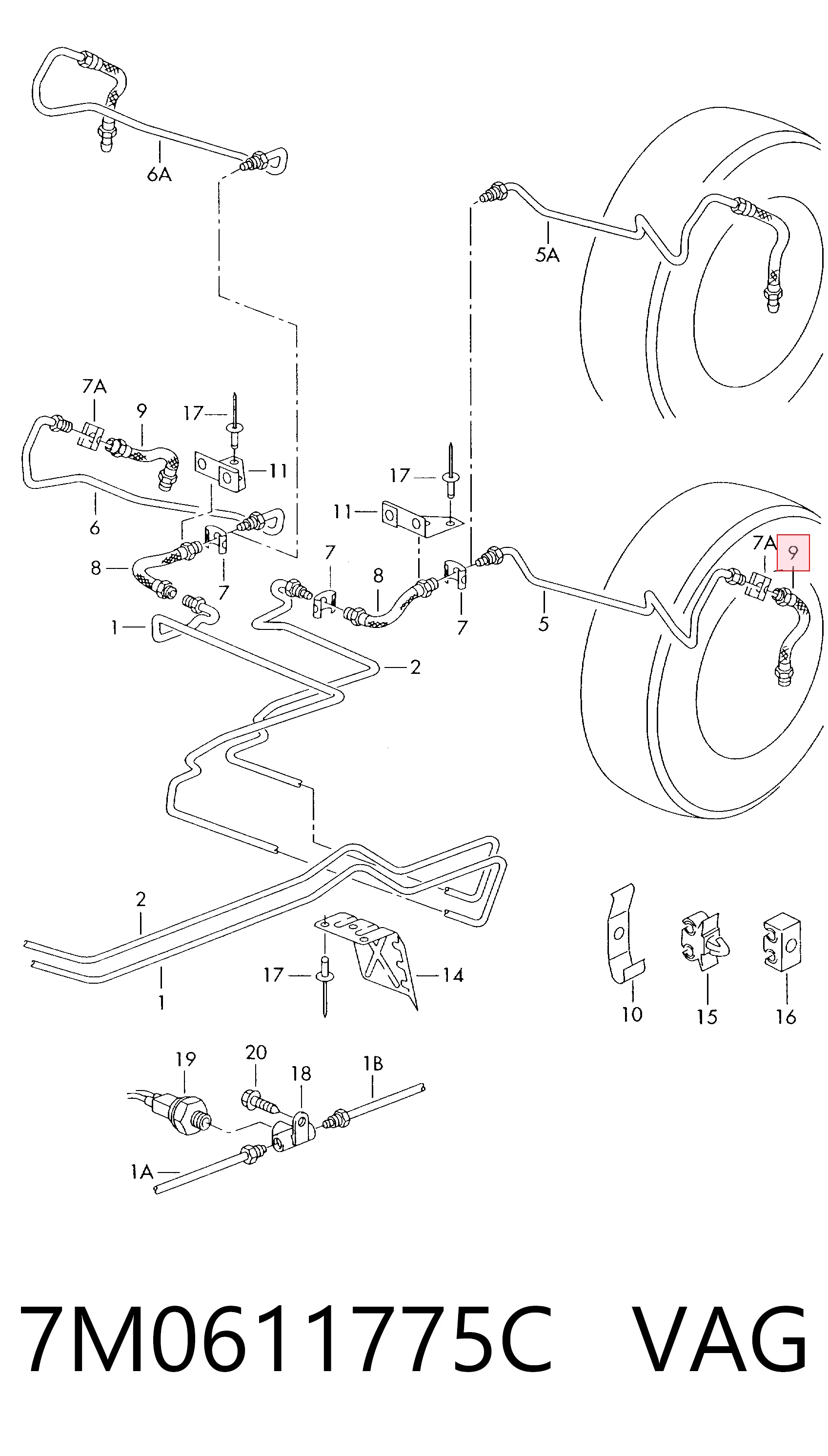 6A
5A
7A
9
17
11
17
11
6
8
7
7
8
7
5
7A
9
1
2
2
1
17
14
10
15
16
19
20
18
1B
1A
7M0611775C VAG