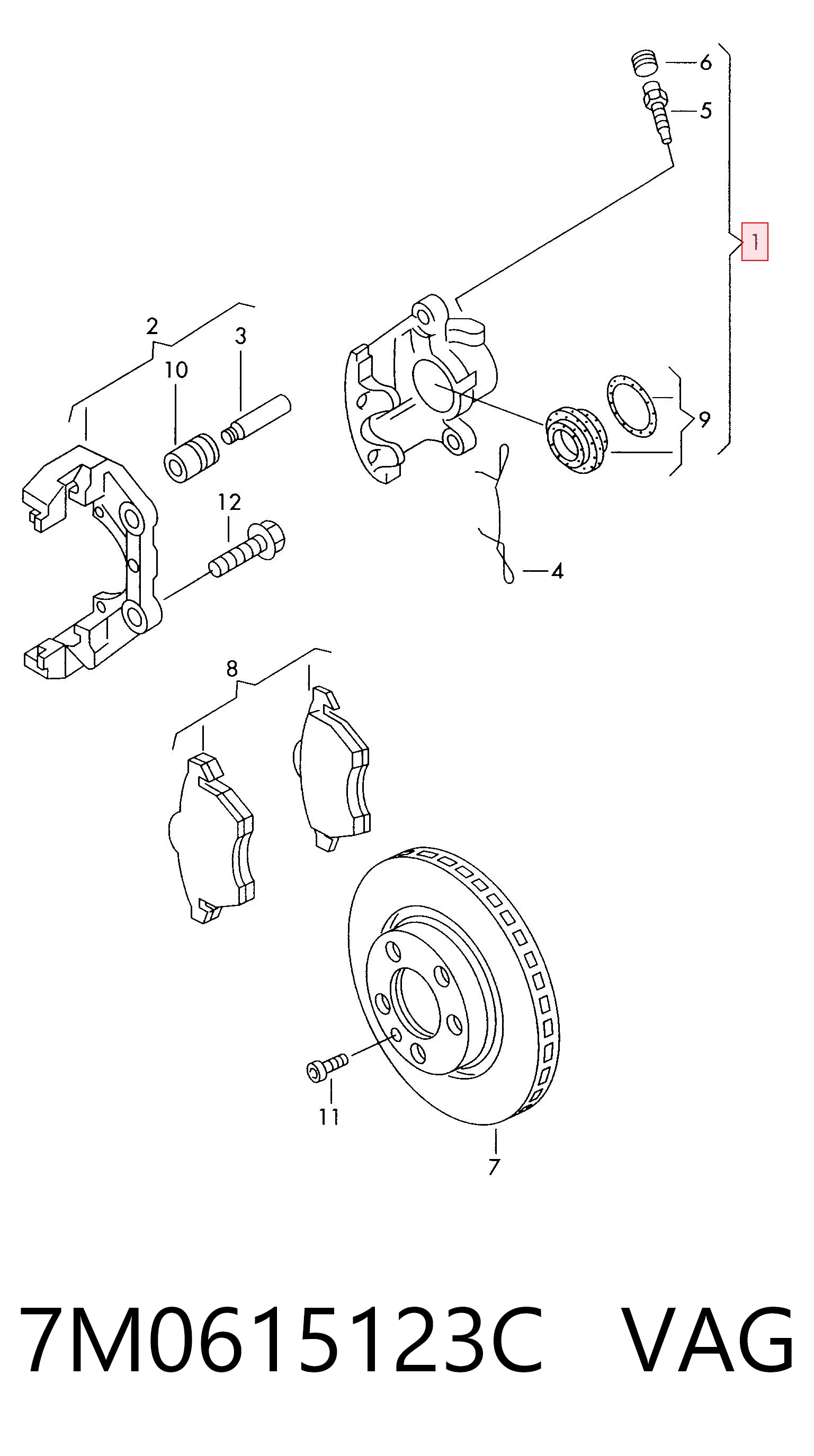 6
5
1
2
3
10
9
12
4
8
11
7

7M0615123C VAG