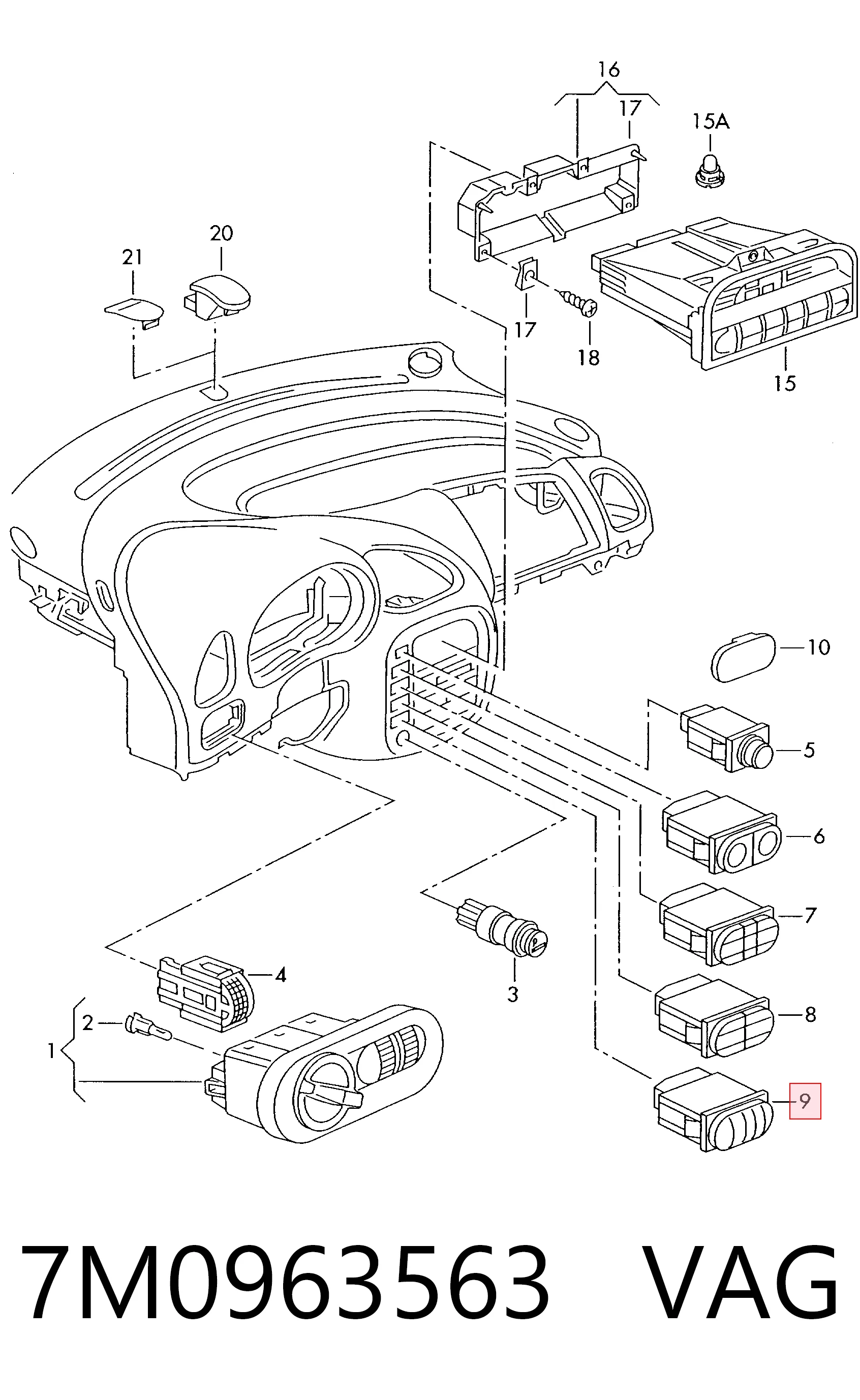 16
17
15A
20
21
17
18
15
10
5
6
7
8
9
4
3
2
1

7M0963563 VAG