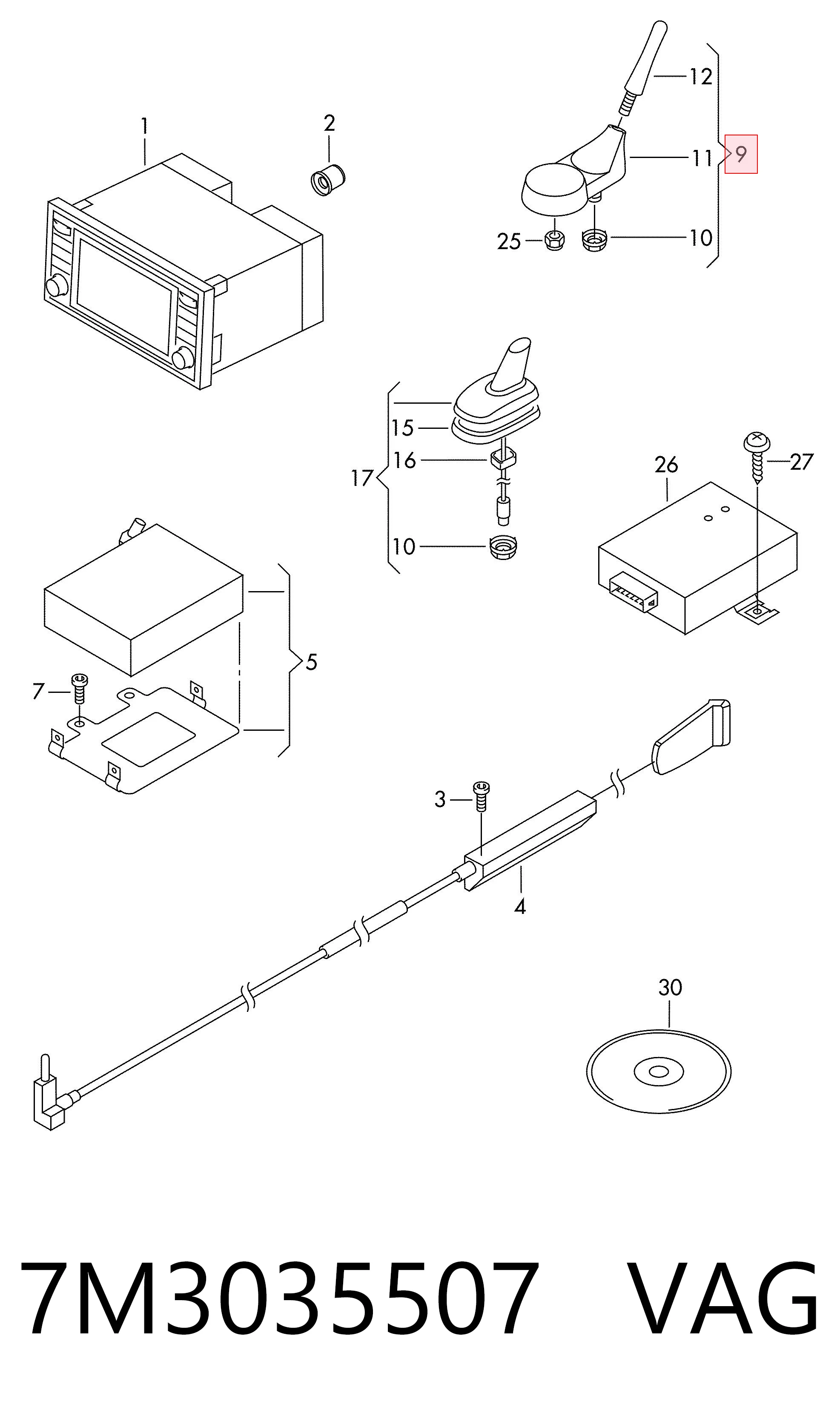 1
2
12
11
9
25
10
15
16
17
10
26
27
5
7
3
4
30

7M3035507 VAG