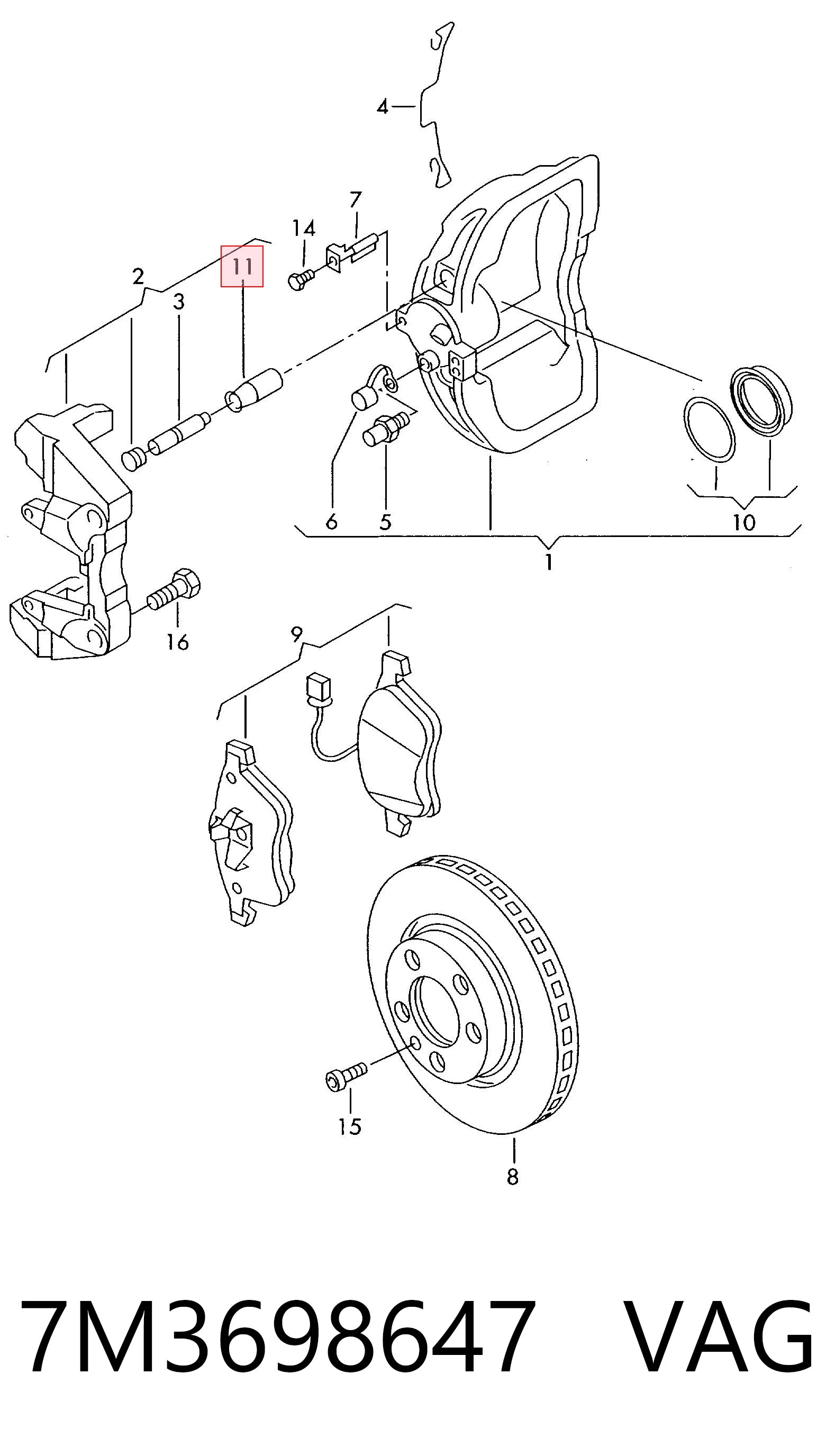 4
7
14
11
2
3
6
5
10
1
16
9
15
8
7M3698647 VAG