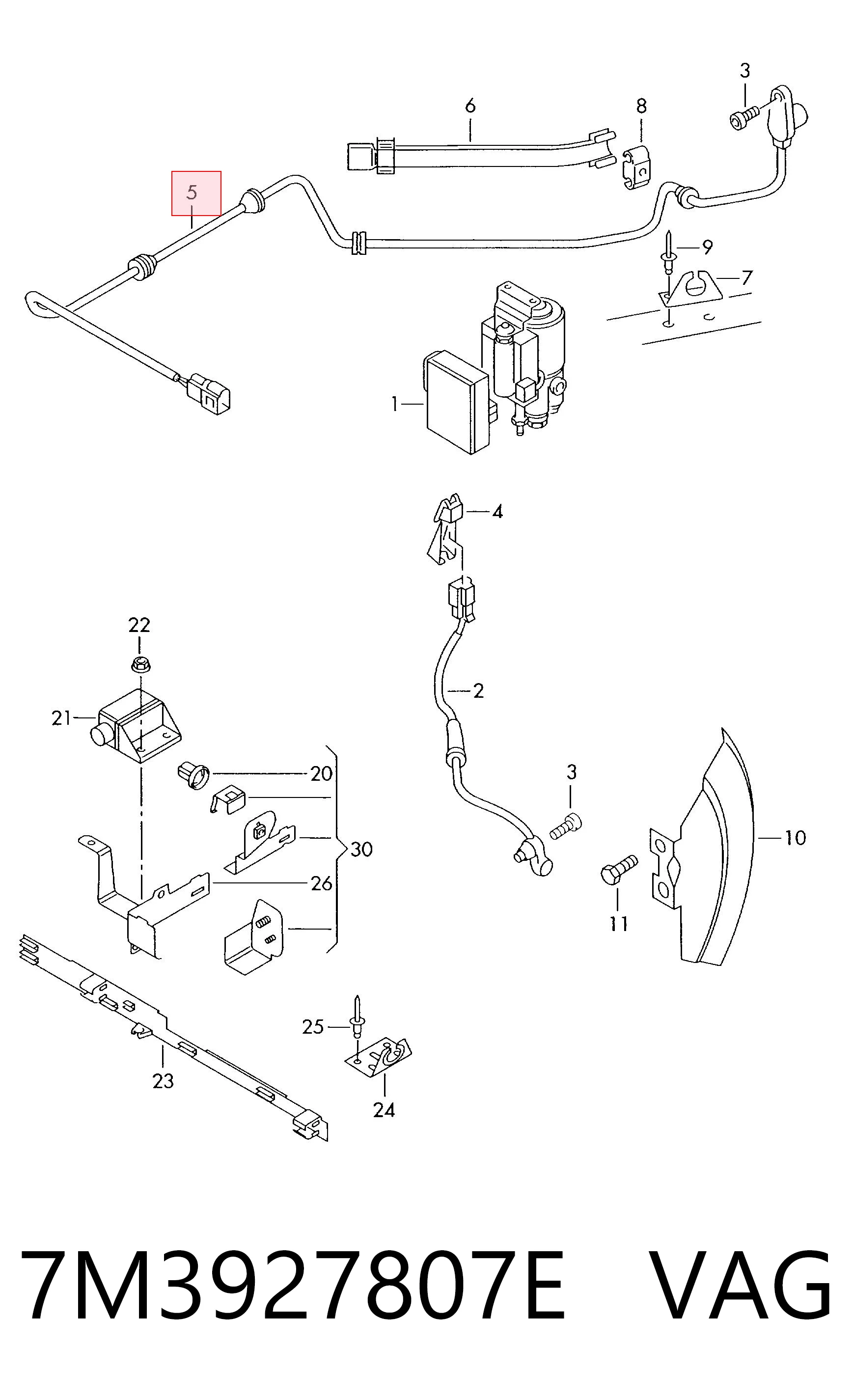 3
6
8
5
9
7
1
4
22
2
21
20
3
30
10
26
11
25
23
24

7M3927807E VAG