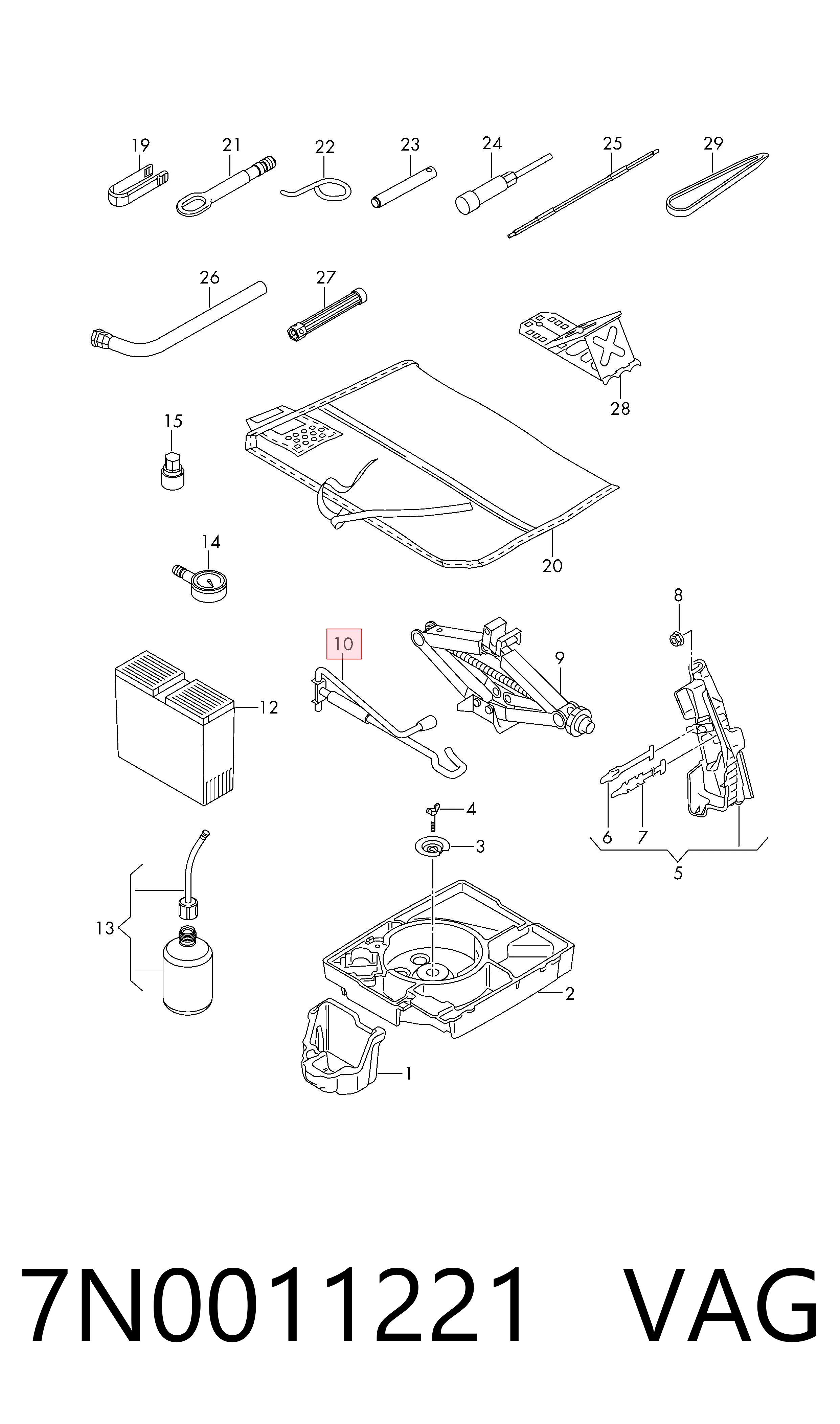 19 21 22 23 24 25 29

26 27

28

15

20

14

8

10

9

12

4

3

6 7

5

13

2

1

7N0011221 VAG