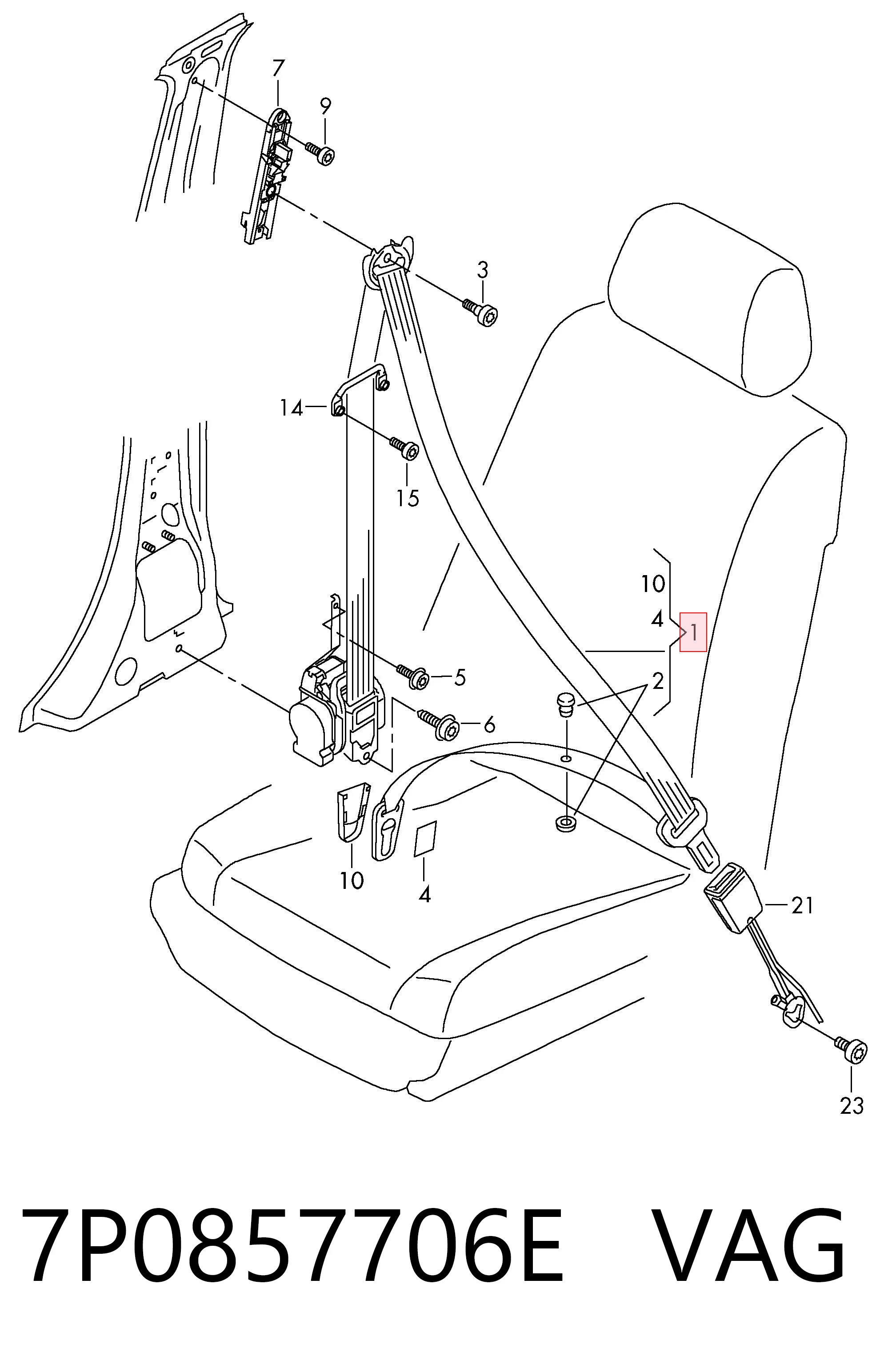 7
9
3
14
15
10
4
1
2
5
6
10
4
21
23

7P0857706E VAG