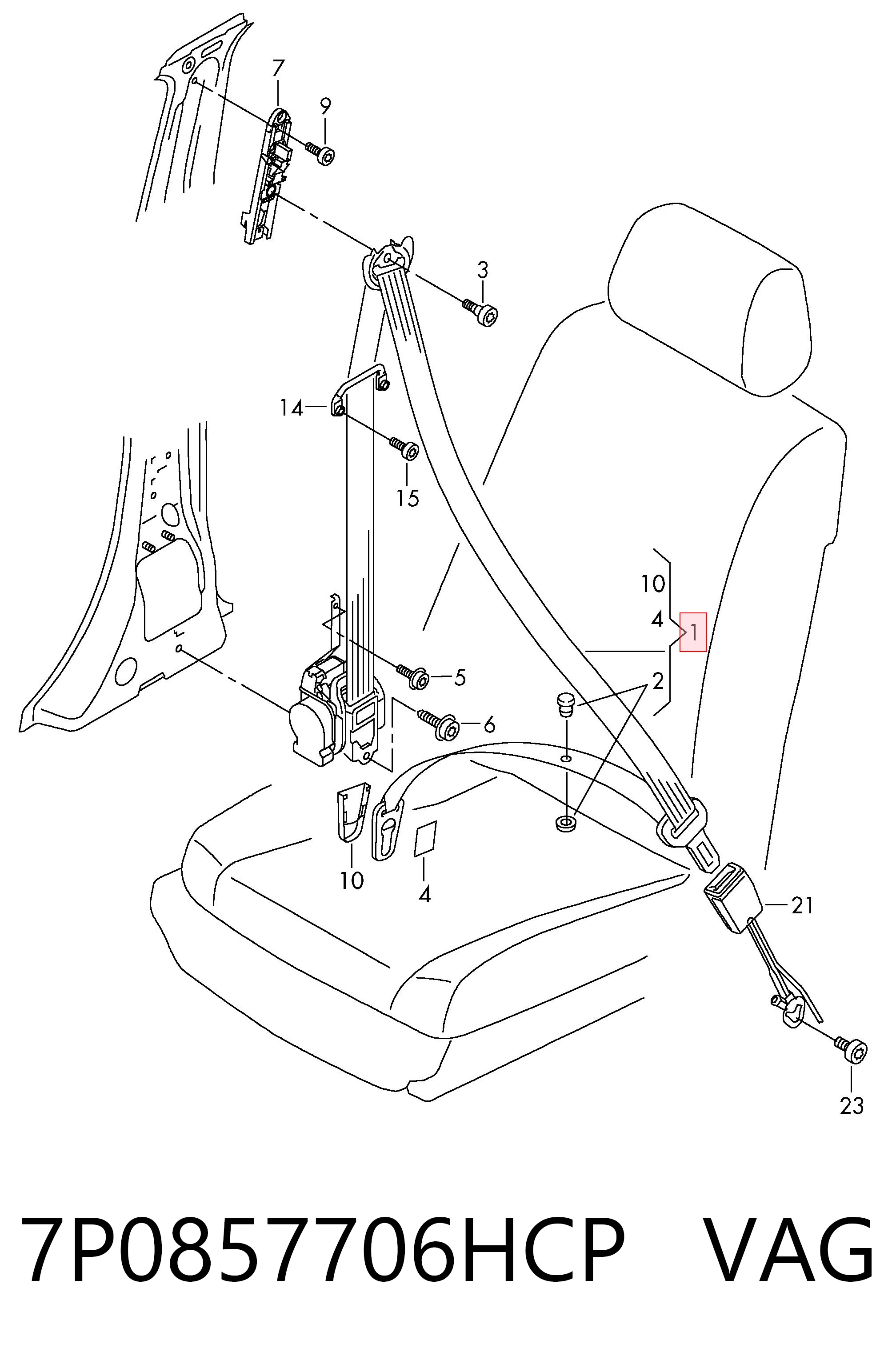 7
9
3
14
15
10
4
1
2
5
6
10
4
21
23

7P0857706HCP VAG