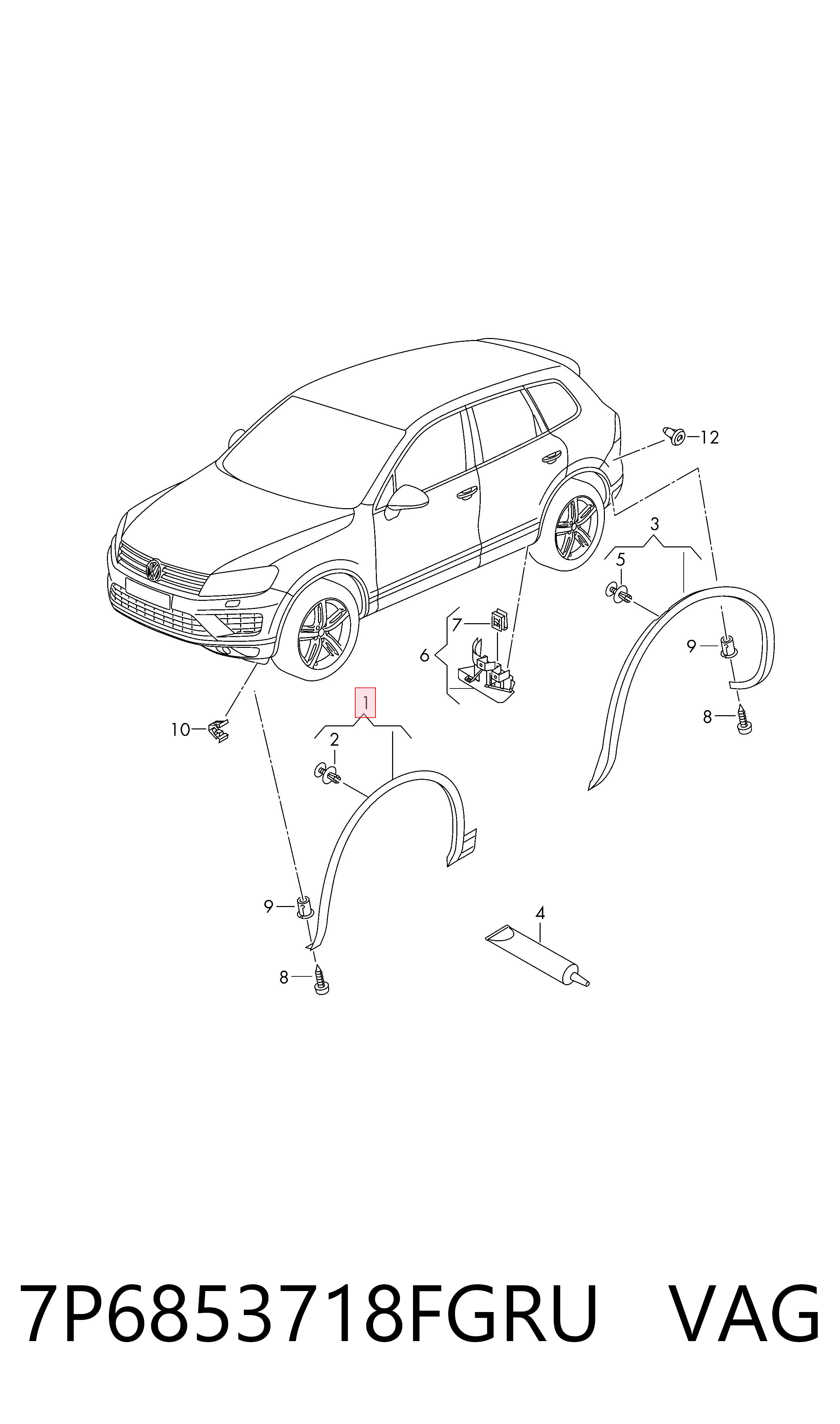 12
3
5
7
6
9
8
1
10
2
9
4
8

7P6853718FGRU VAG