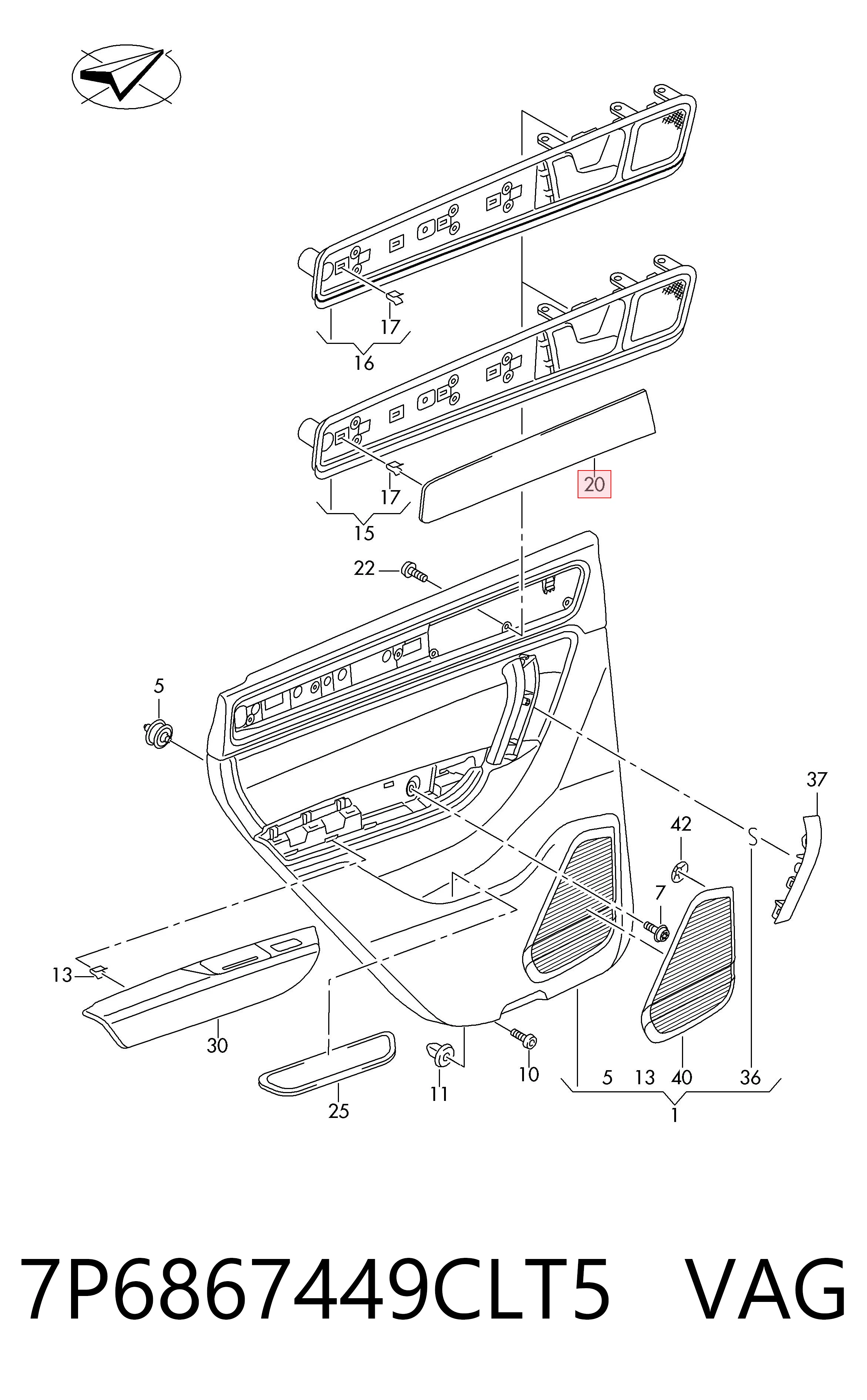 17
16
17
20
15
22
5
37
42
S
7
13
30
25
11
10
5 13 40 36
1

7P6867449CLT5 VAG