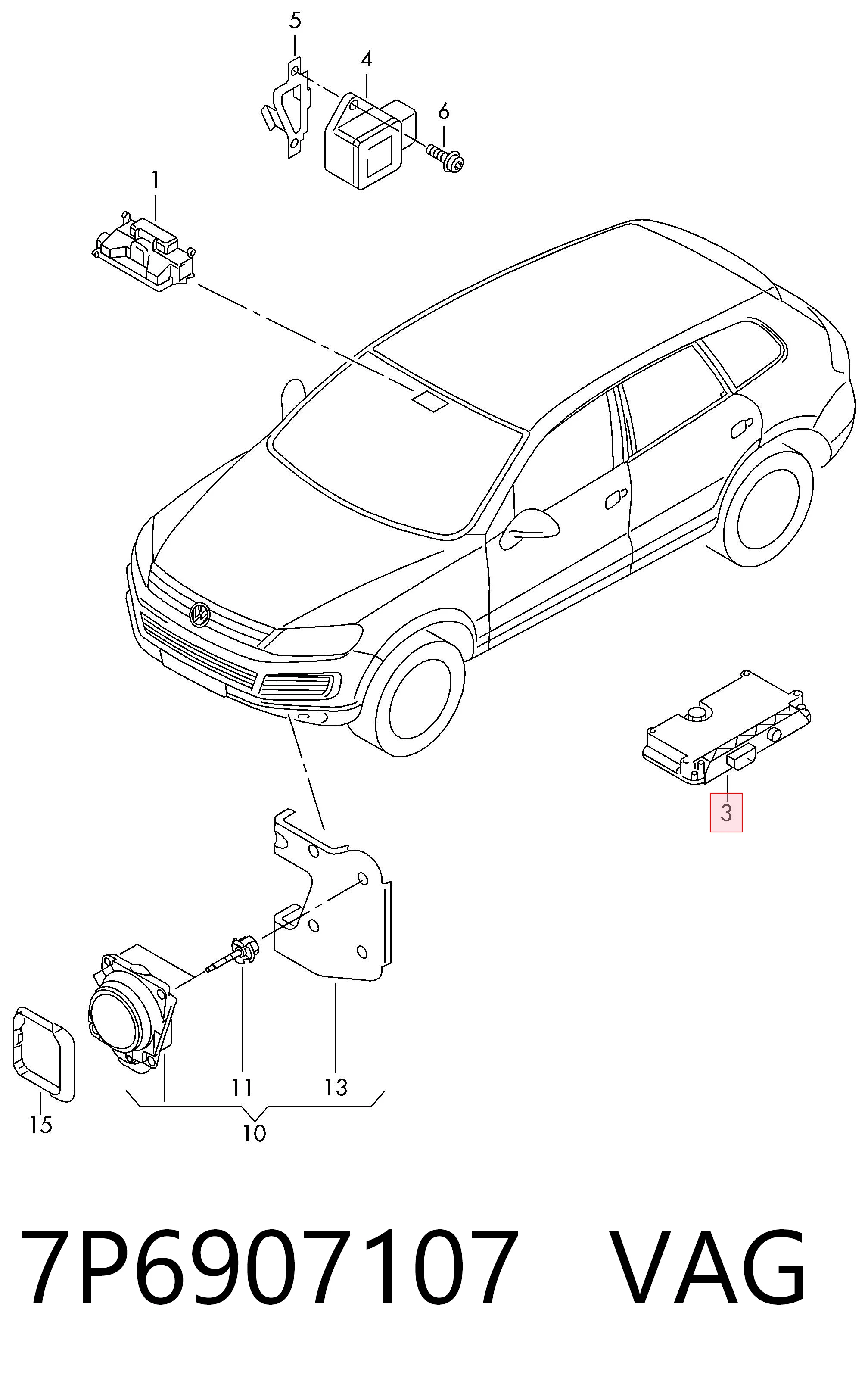 5
4
6
1
3
11
13
15
10

7P6907107 VAG