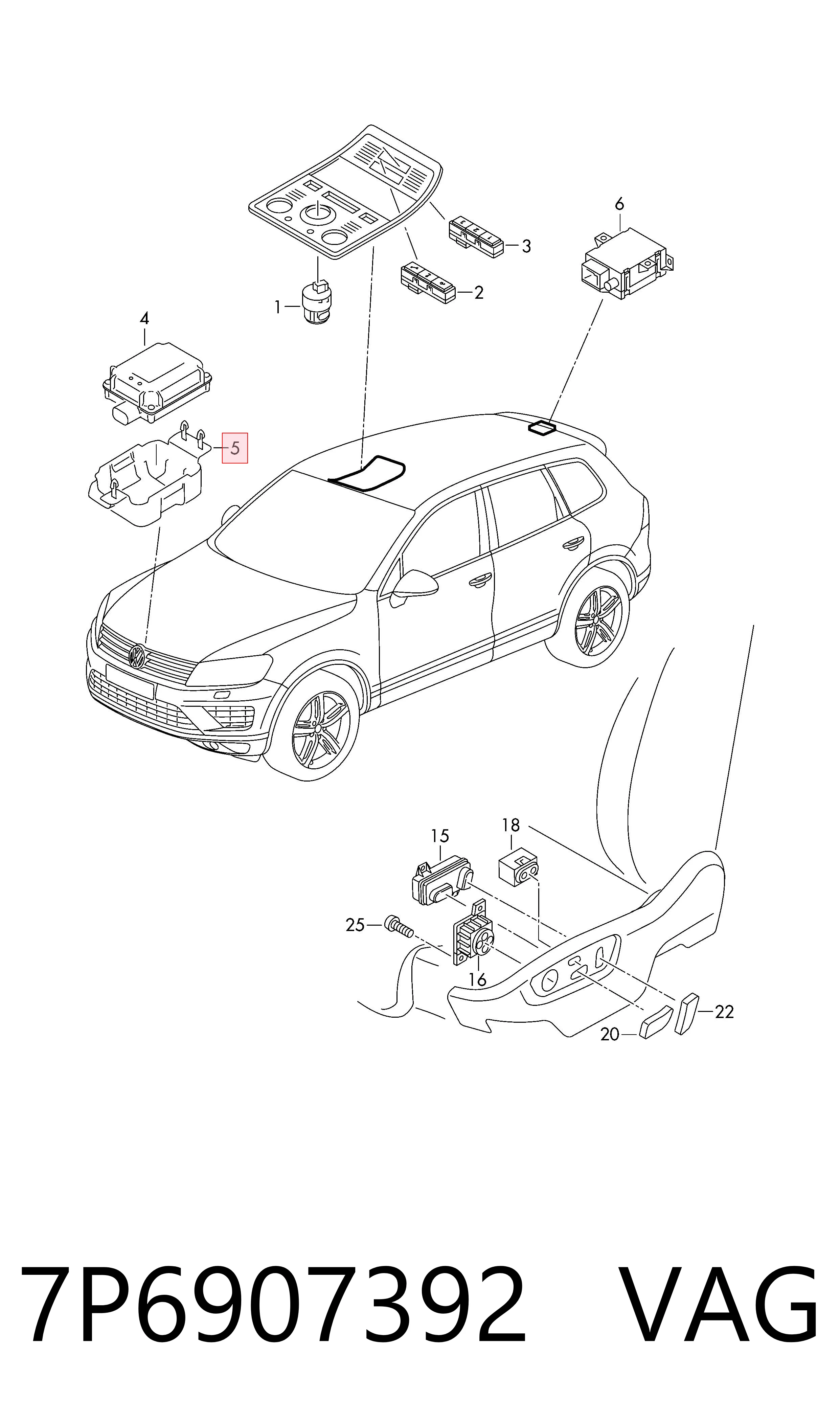 6
3
2
1
4
5
18
15
25
16
22
20

7P6907392 VAG