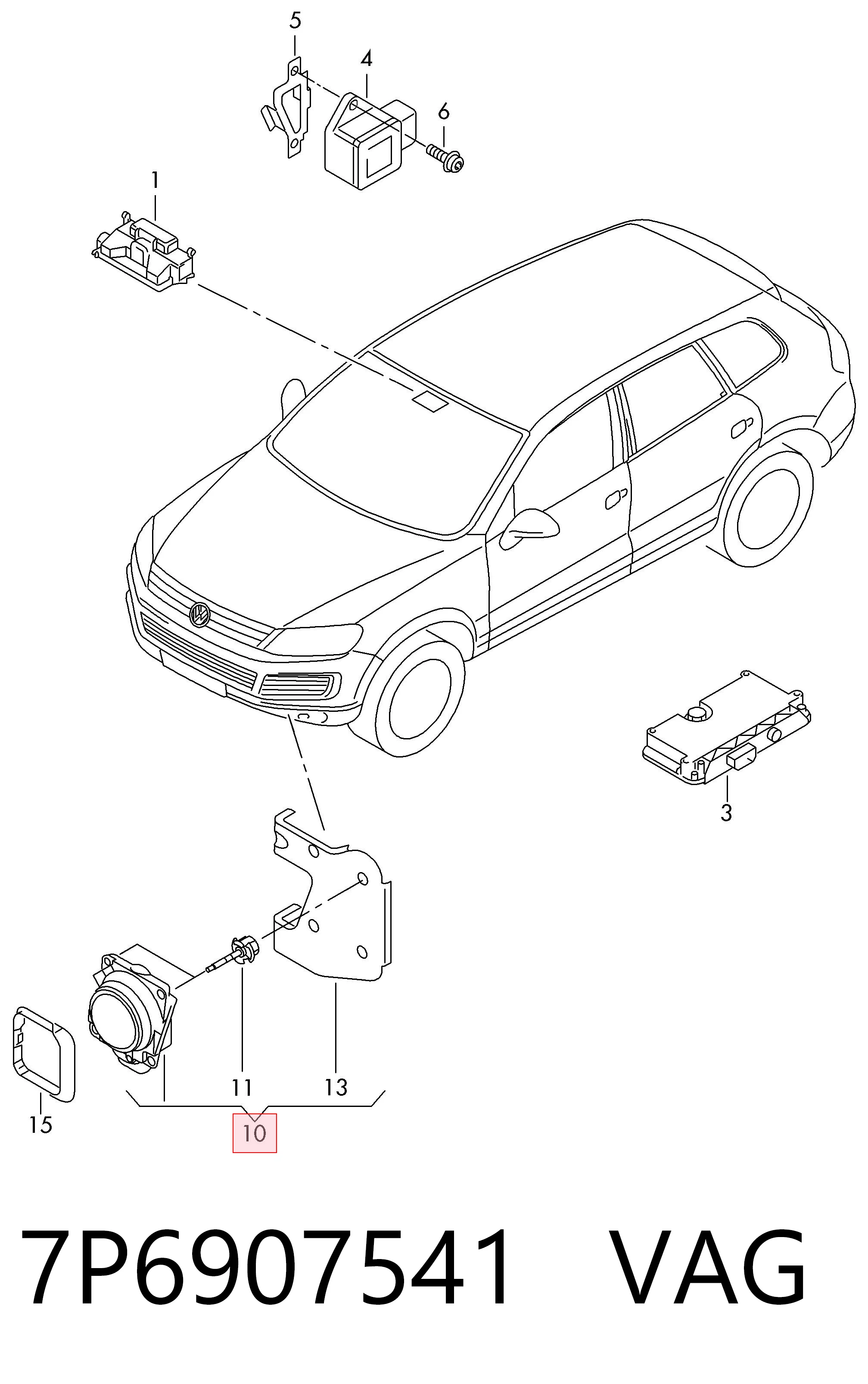 5
4
6
1
3
11
13
15
10

7P6907541 VAG