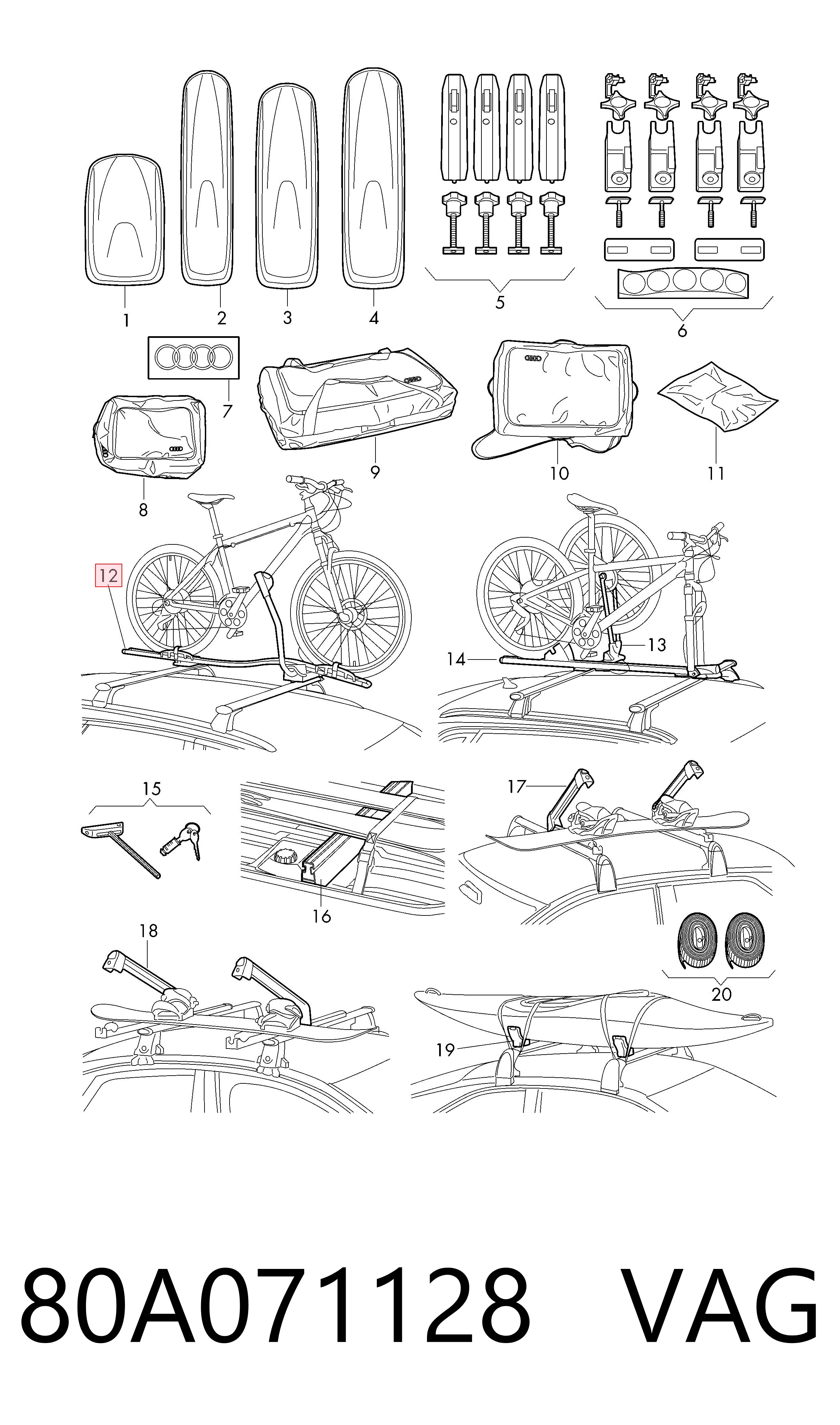 1
2
3
4
5
6
7
8
9
10
11
12
13
14
15
16
17
18
19
20

80A071128 VAG