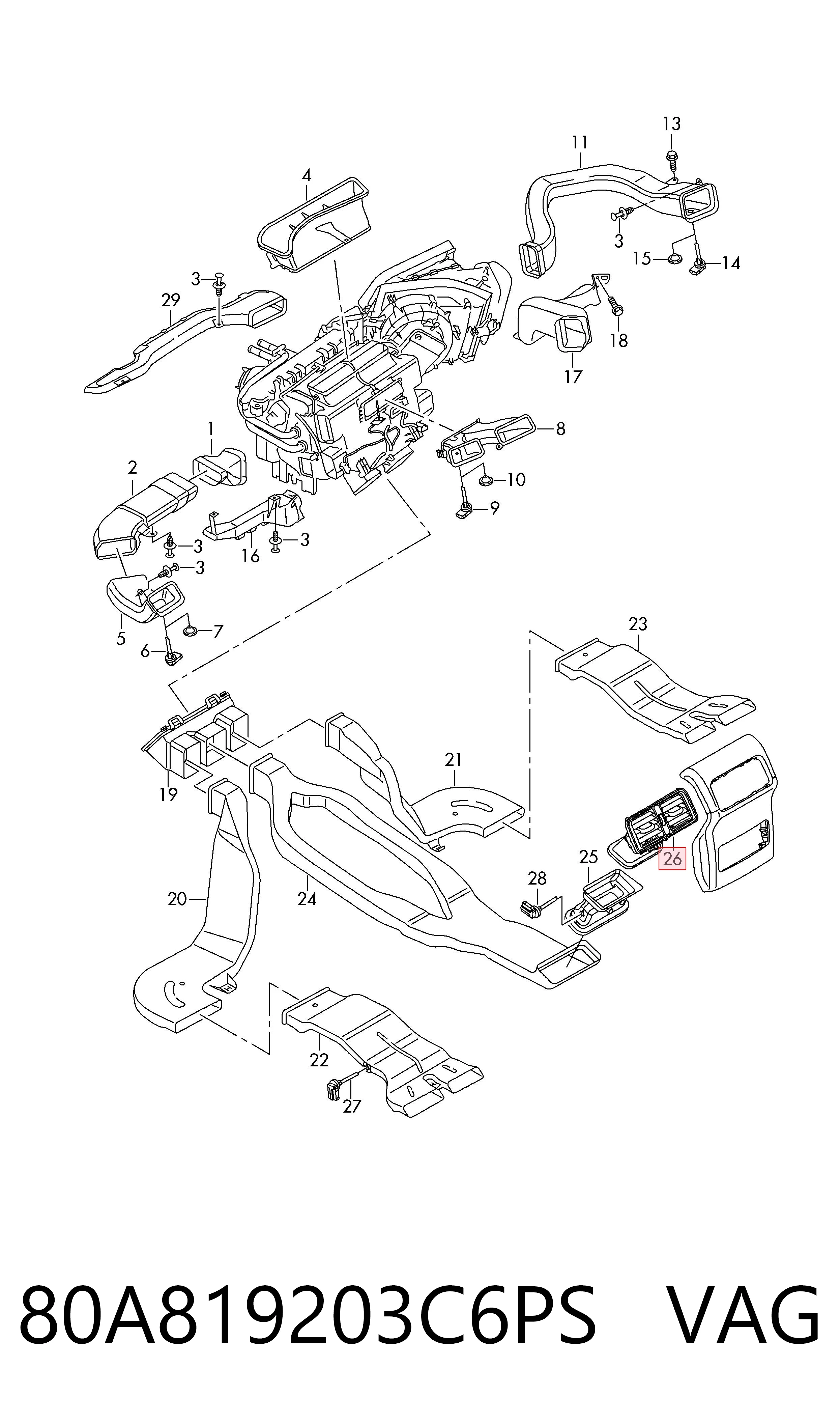 13
11
4
3
15
14
3
29
18
17
1
8
2
10
9
3
3
16
3
5
7
6
23
21
19
26
25
28
20
24
22
27

80A819203C6PS VAG