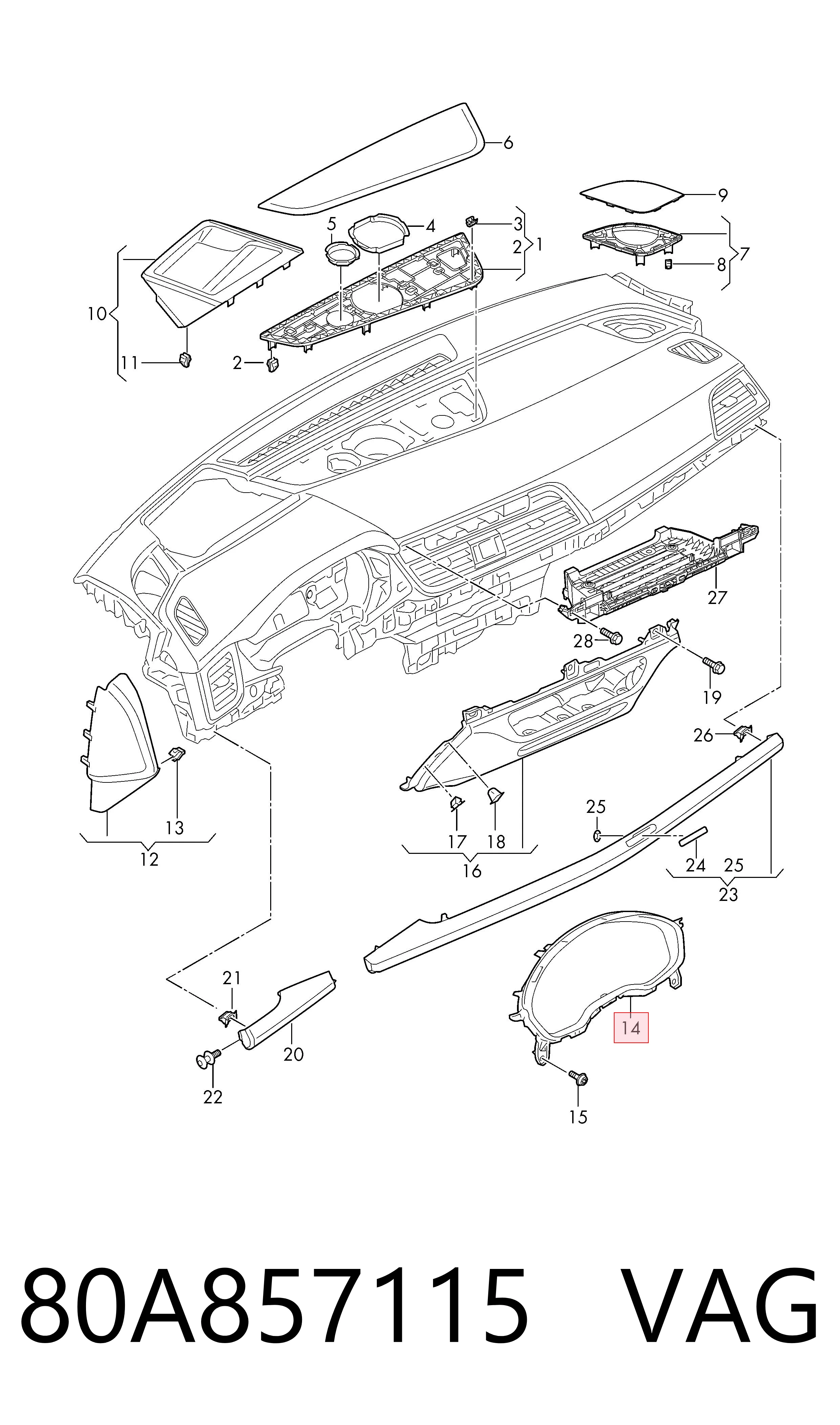 6
9
5
4
3
2
1
7
8
10
11
2
27
28
19
26
13
12
17
18
16
25
24
25
23
21
20
22
14
15
80A857115 VAG