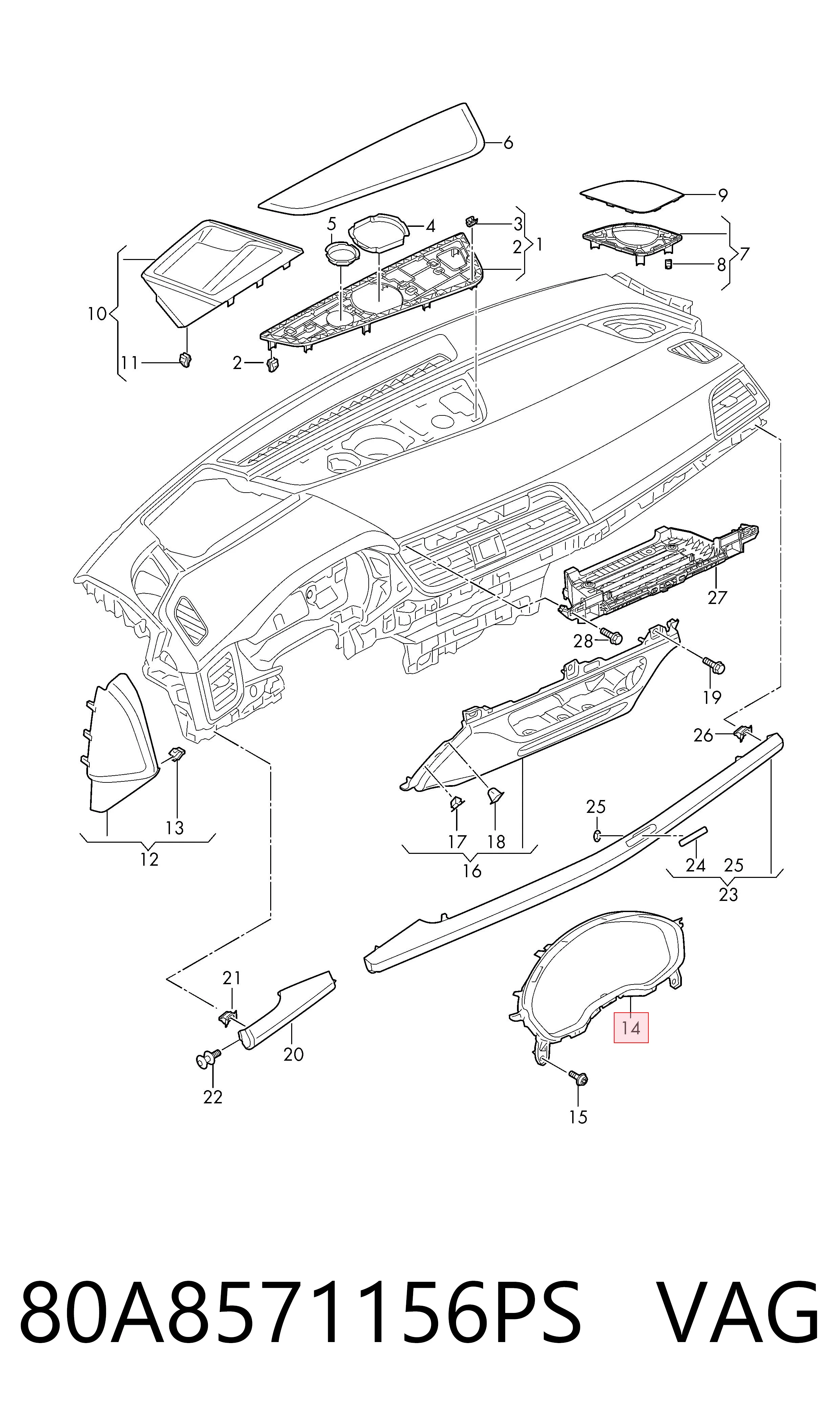 6
9
5
4
3
2
1
7
8
10
11
2
27
28
19
26
13
12
17
18
16
25
24
25
23
21
20
22
14
15

80A8571156PS VAG